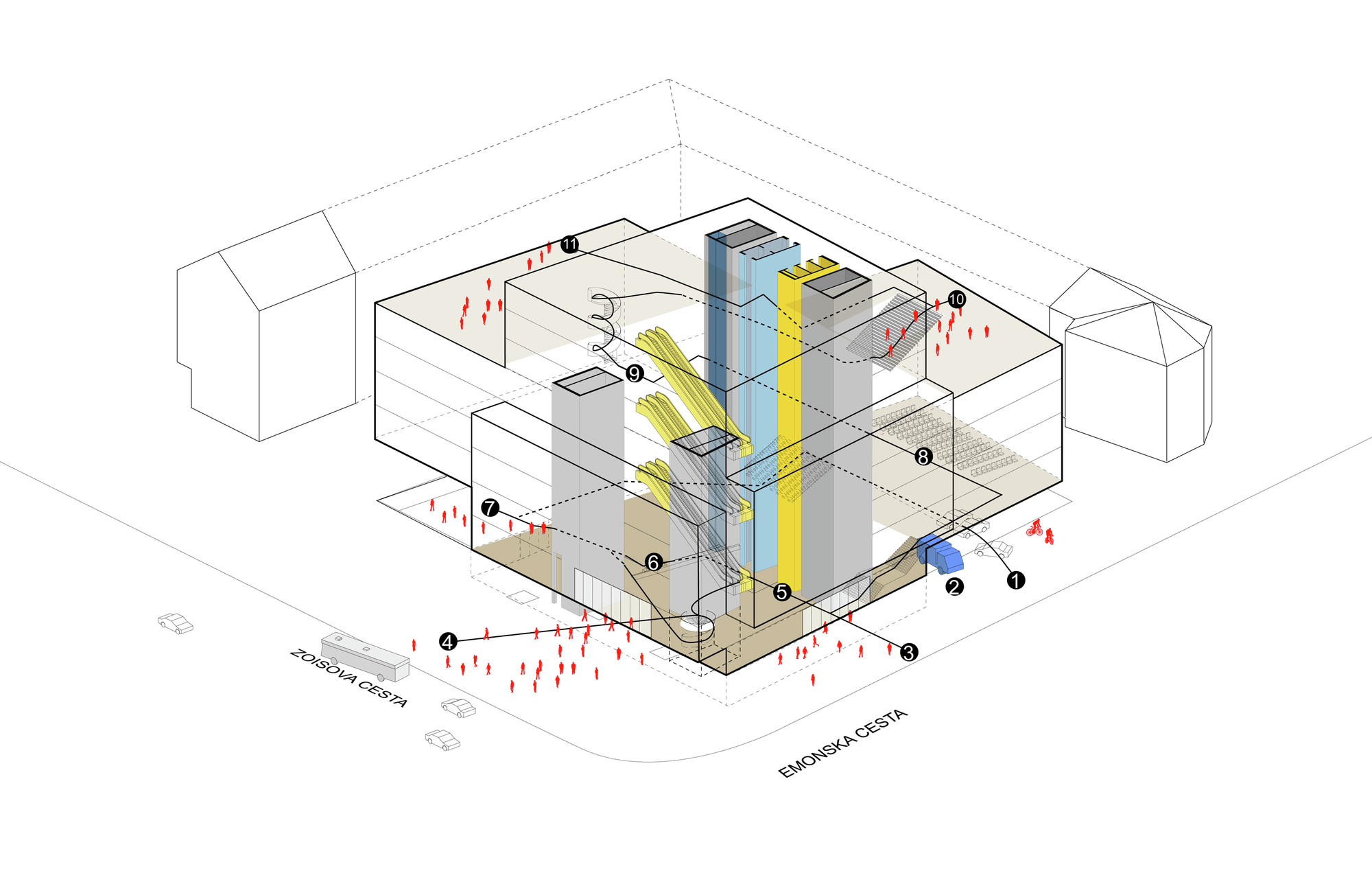 11
10
9
8
7
6
5
4
3
2
1
ZOISOVA CESTA
EMONSKA CESTA