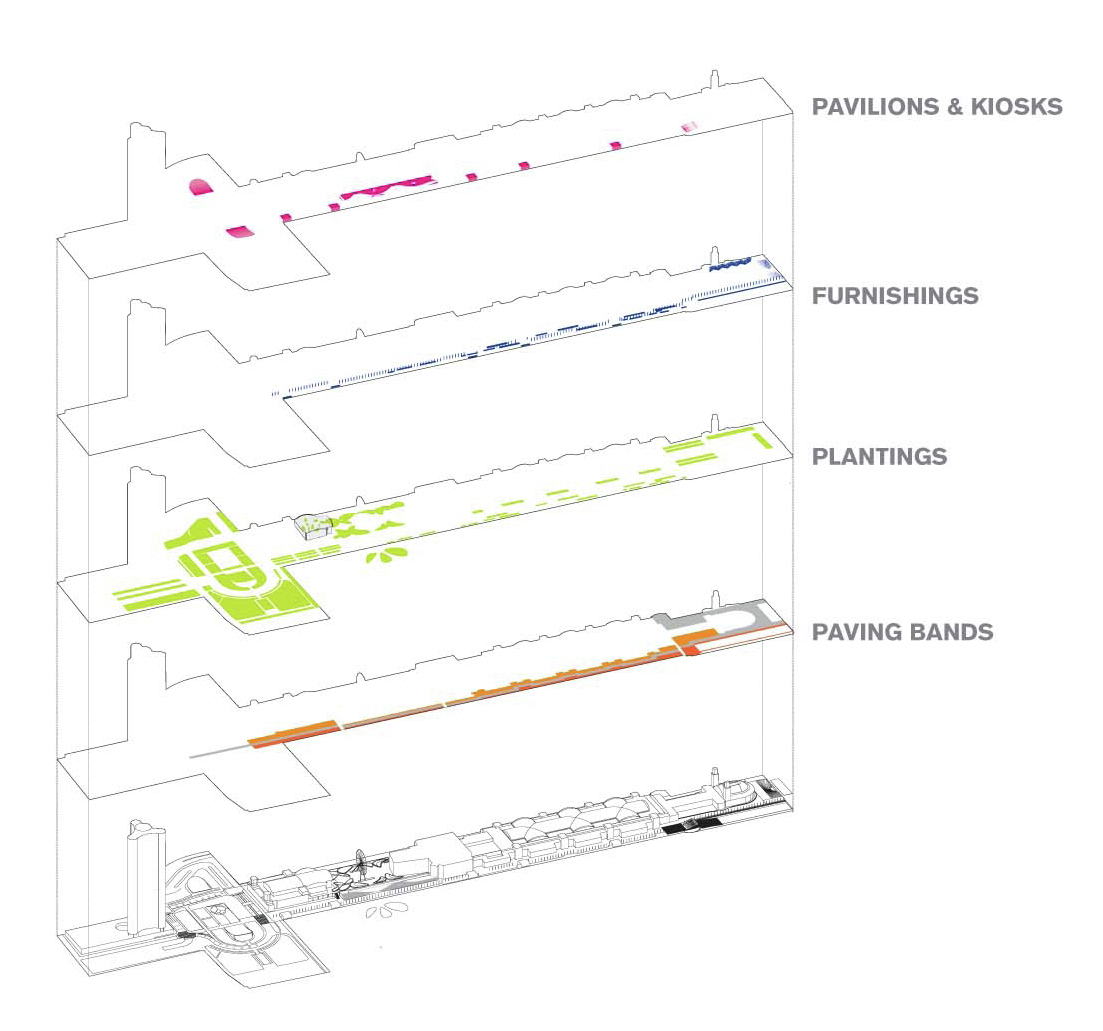 PAVILIONS & KIOSKS

FURNISHINGS

PLANTINGS

PAVING BANDS