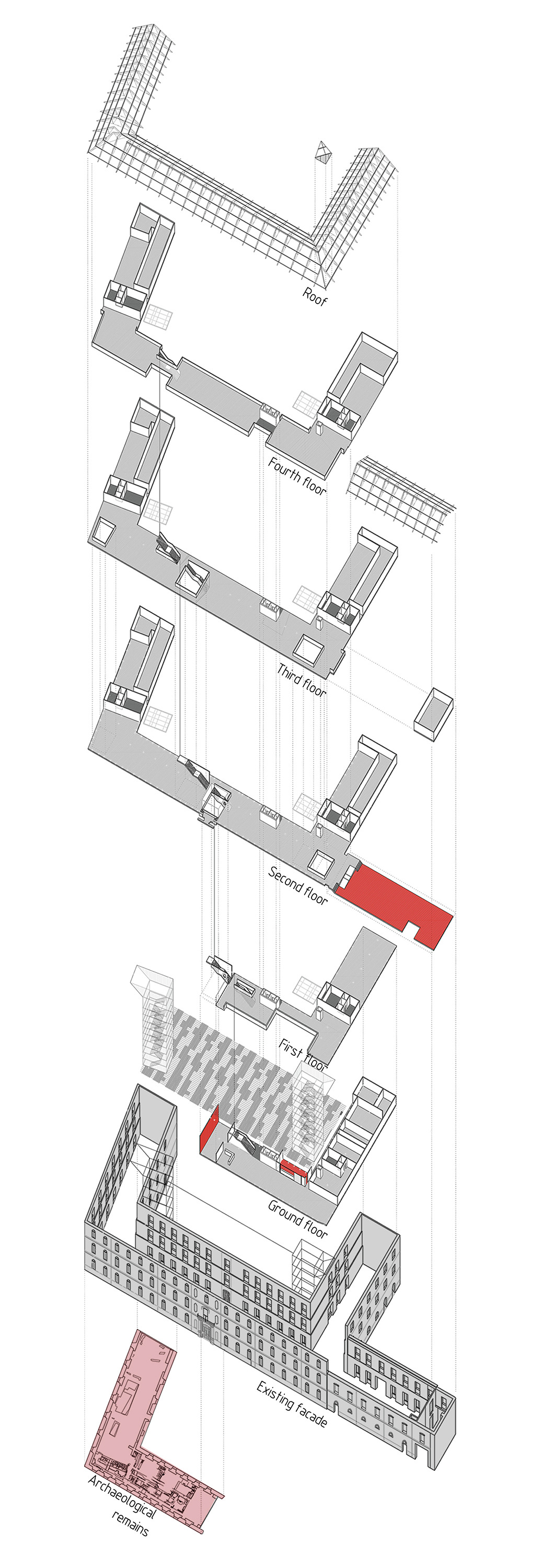 Roof

Fourth floor

Third floor

Second floor

First floor

Ground floor

Existing facade

Archaeological remains