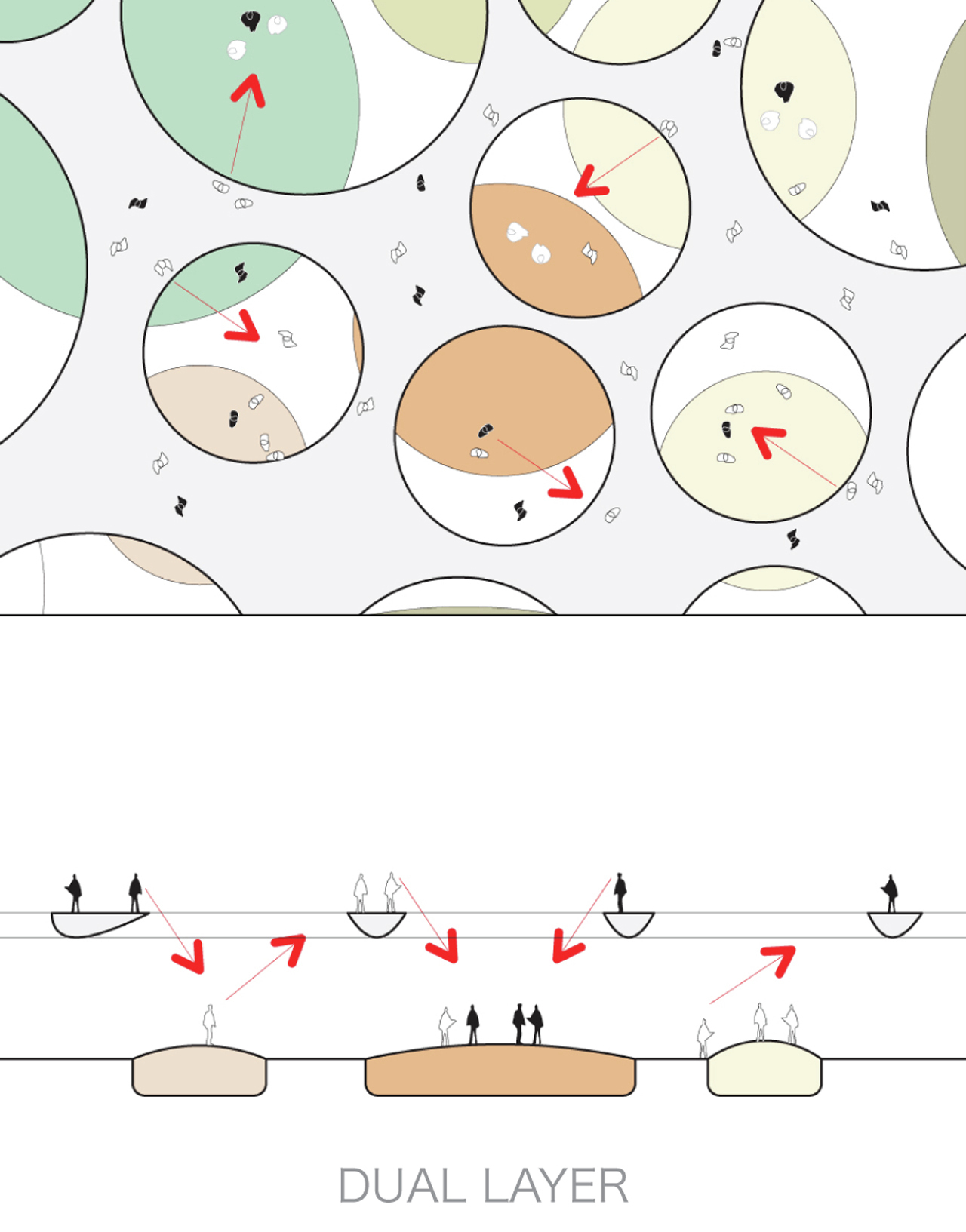 DUAL LAYER