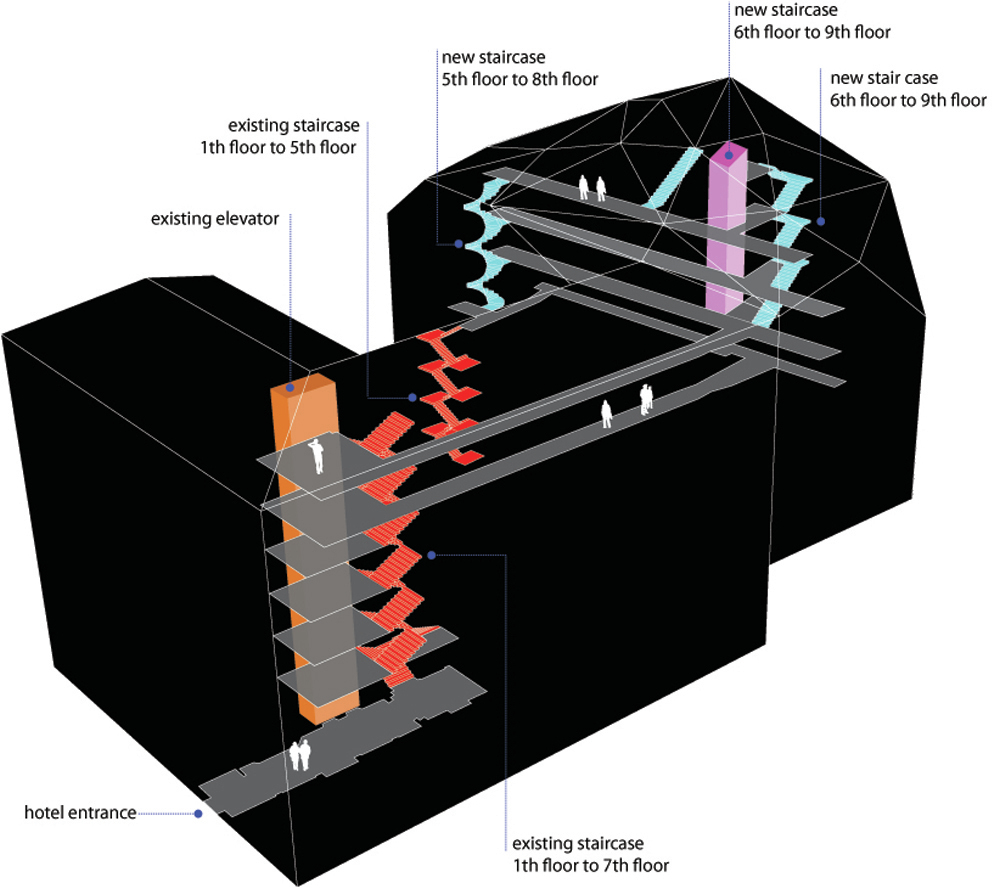 new staircase
6th floor to 9th floor

new staircase
5th floor to 8th floor

new stair case
6th floor to 9th floor

existing staircase
1th floor to 5th floor

existing elevator

hotel entrance

existing staircase
1th floor to 7th floor