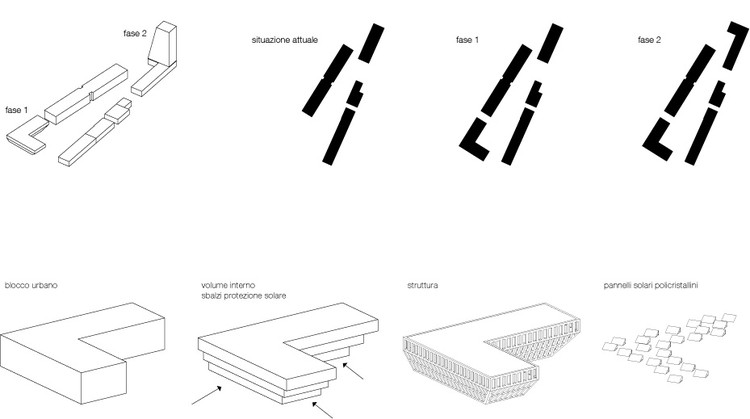 fase 2

fase 1

situazione attuale

fase 1

fase 2

blocco urbano

volume interno
sbalzi protezione solare

struttura

pannelli solari policristallini