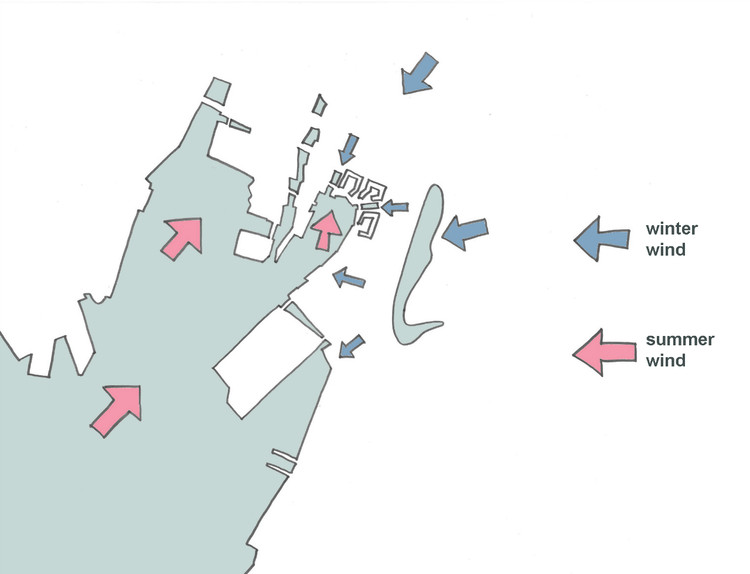 winter wind

summer wind