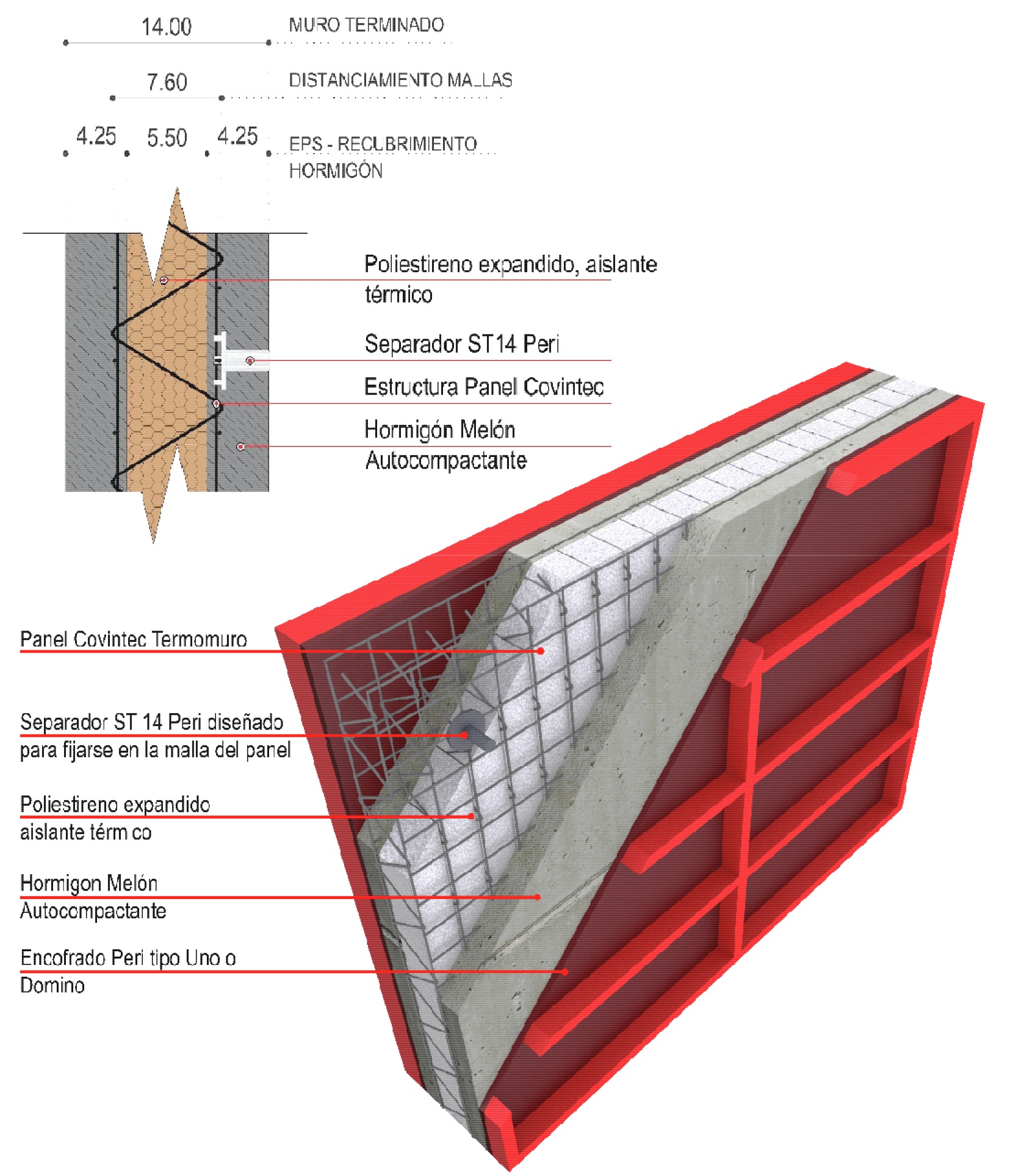 14.00 MURO TERMINADO

7.60 DISTANCIAMIENTO MALLAS

4.25 5.50 4.25 EPS - RECUBRIMIENTO HORMIGÓN

Poliestireno expandido, aislante térmico

Separador ST14 Peri

Estructura Panel Covintec

Hormigón Melón Autocompactante

Panel Covintec Termomuro

Separador ST 14 Peri diseñado para fijarse en la malla del panel

Poliestireno expandido aislante térm co

Hormigon Melón Autocompactante

Encofrado Peri tipo Uno o Domino