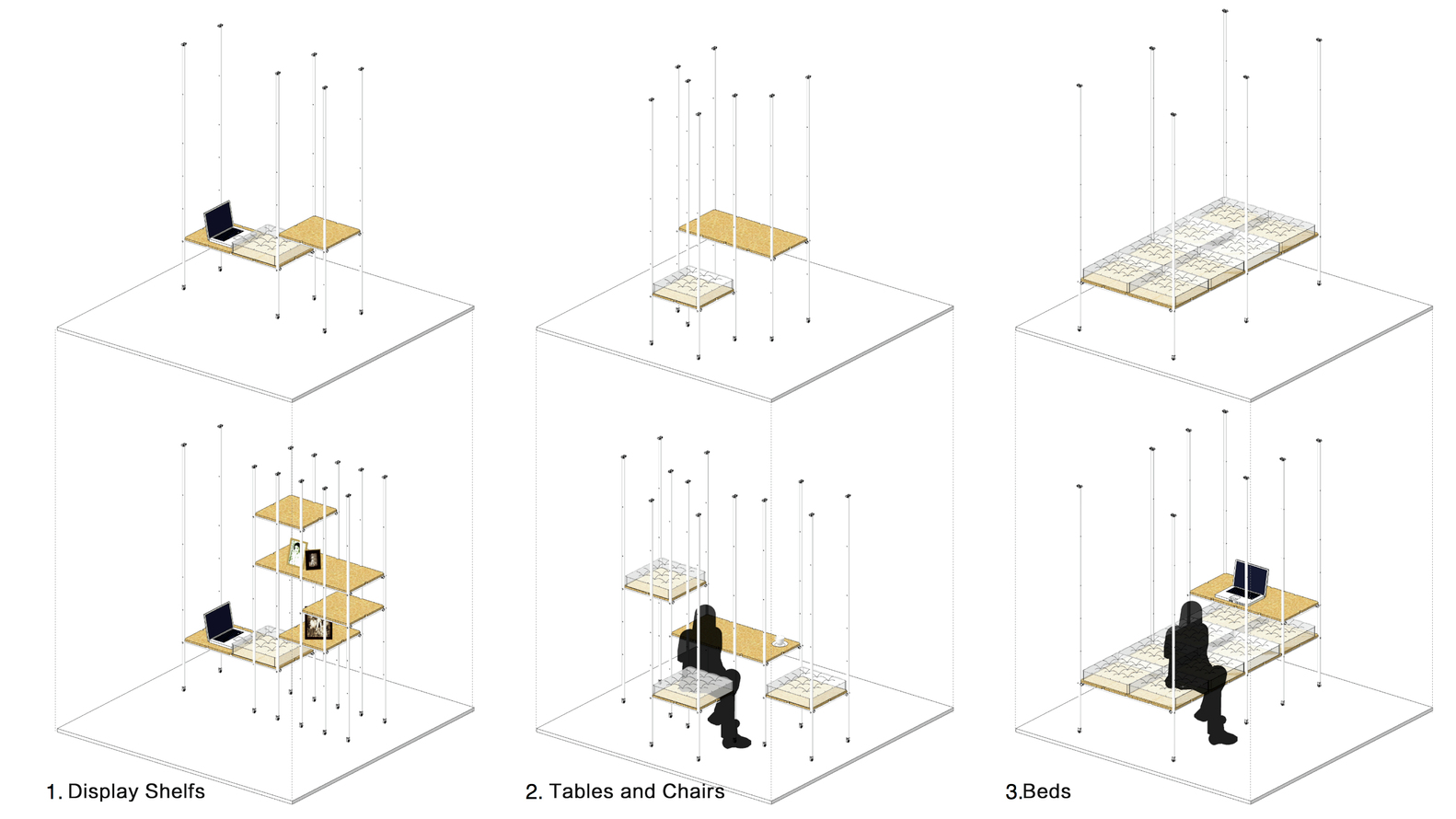 1. Display Shelfs

2. Tables and Chairs

3.Beds