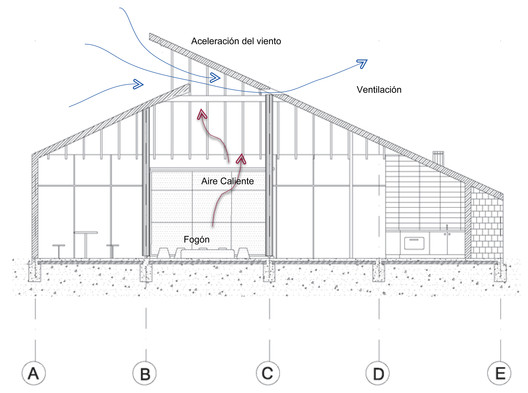 Aceleración del viento

Ventilación

Aire Caliente

Fogón

A

B

C

D

E