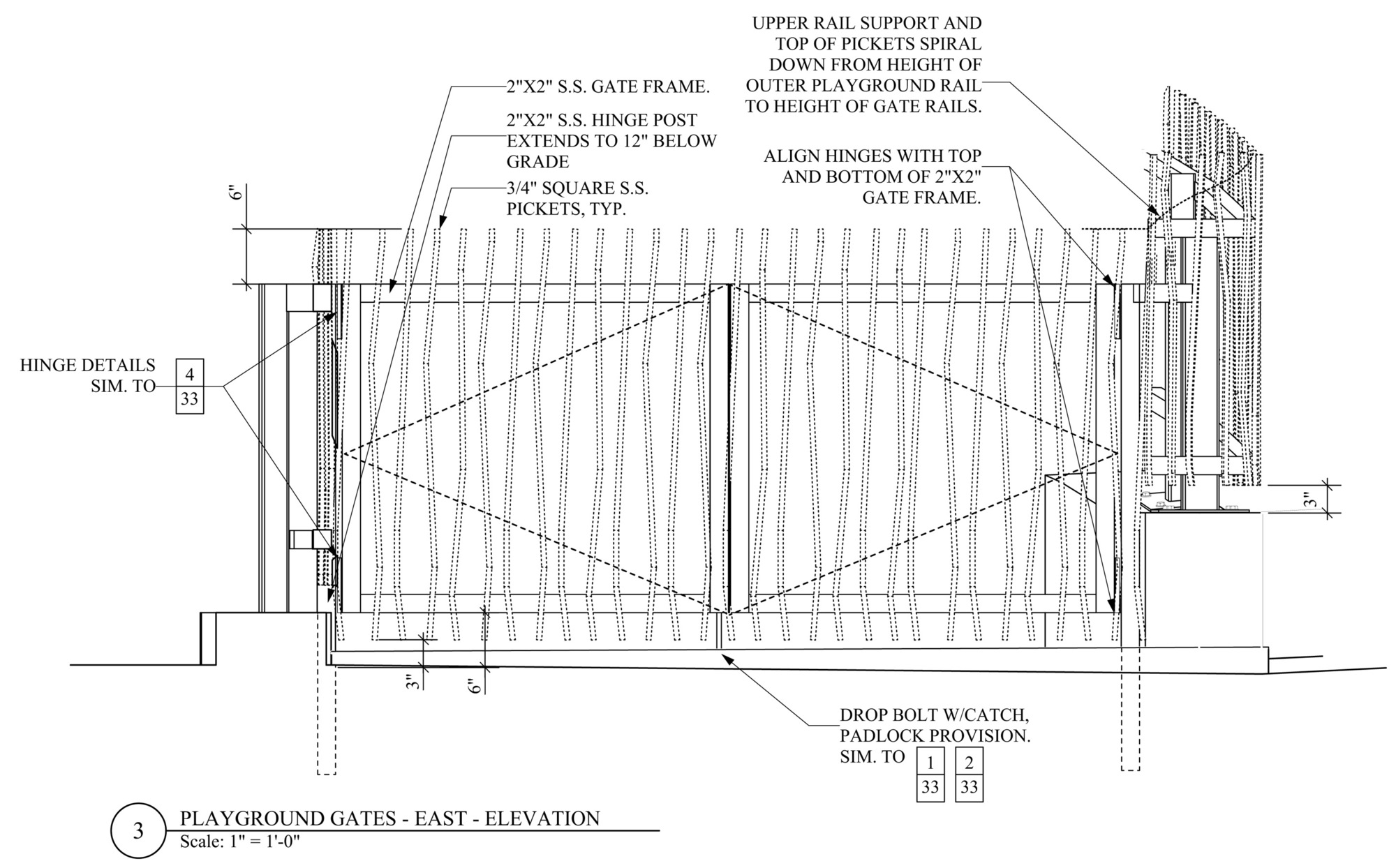 UPPER RAIL SUPPORT AND TOP OF PICKETS SPIRAL DOWN FROM HEIGHT OF OUTER PLAYGROUND RAIL TO HEIGHT OF GATE RAILS.

2"X2" S.S. GATE FRAME.

2"X2" S.S. HINGE POST EXTENDS TO 12" BELOW GRADE

3/4" SQUARE S.S. PICKETS, TYP.

ALIGN HINGES WITH TOP AND BOTTOM OF 2"X2" GATE FRAME.

6"

HINGE DETAILS SIM. TO 4 33

3"

3"

6"

DROP BOLT W/CATCH, PADLOCK PROVISION. SIM. TO 1 33 2 33

3 PLAYGROUND GATES - EAST - ELEVATION
Scale: 1" = 1'-0"