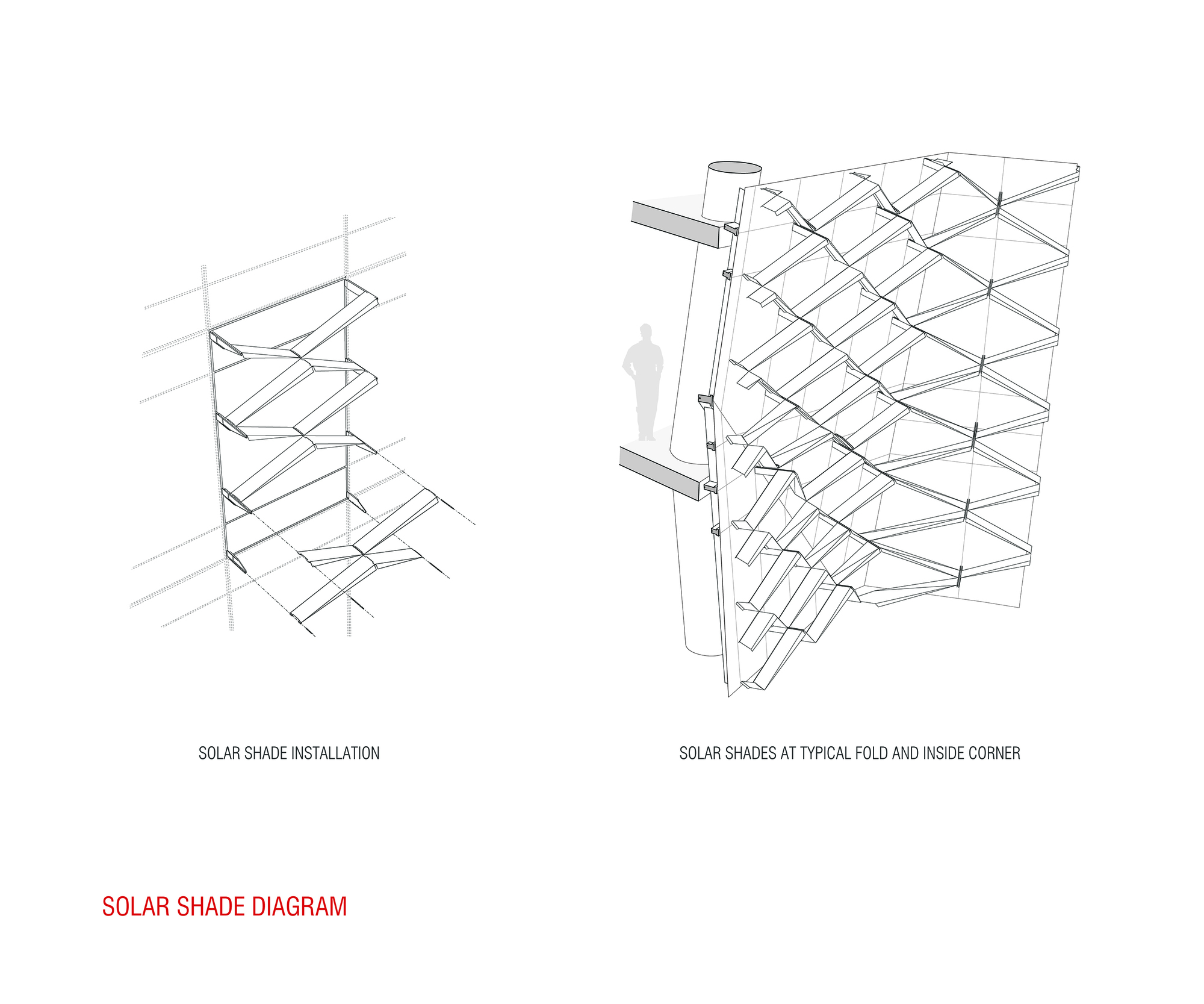 SOLAR SHADE INSTALLATION

SOLAR SHADES AT TYPICAL FOLD AND INSIDE CORNER

SOLAR SHADE DIAGRAM