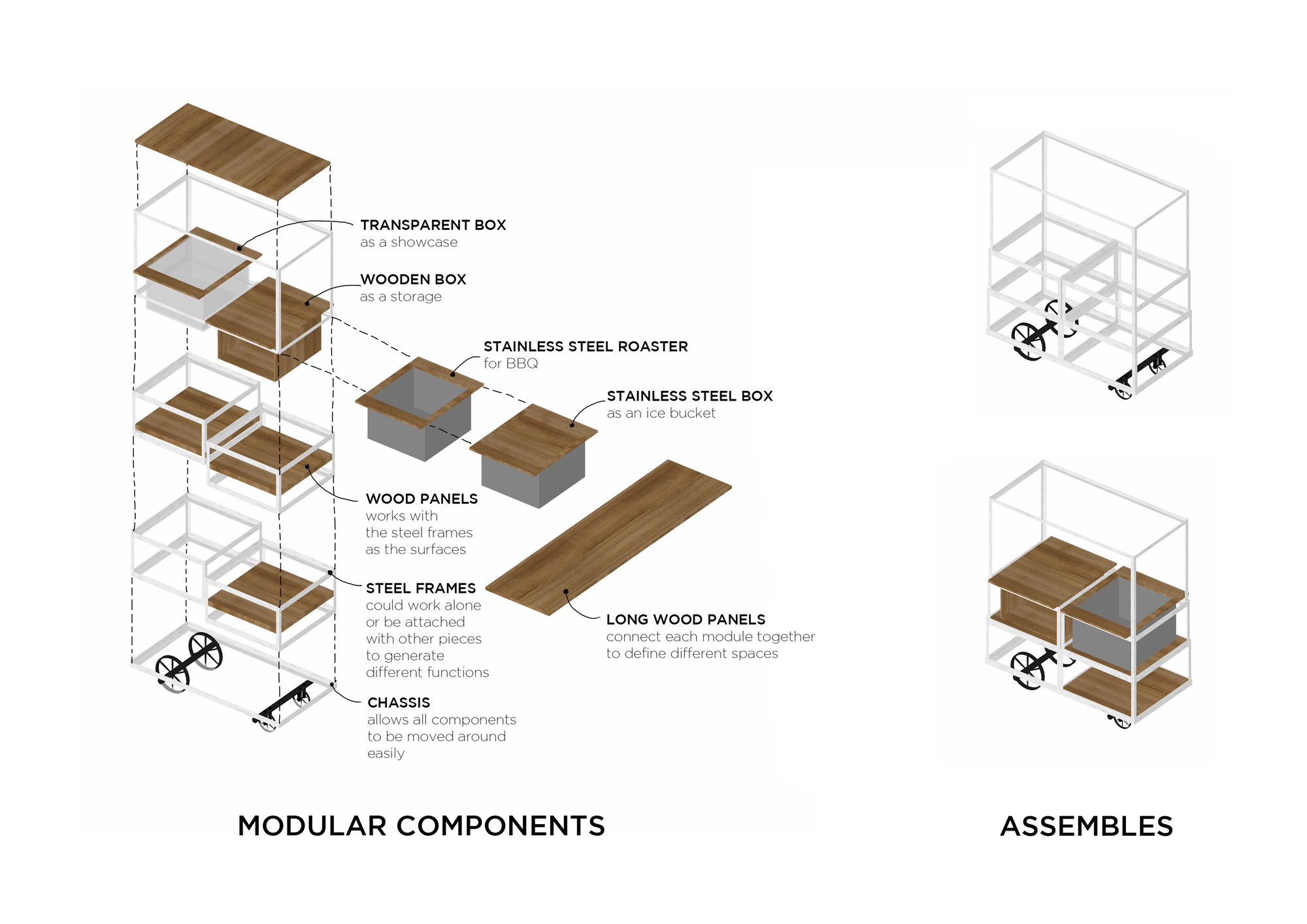 TRANSPARENT BOX
as a showcase

WOODEN BOX
as a storage

STAINLESS STEEL ROASTER
for BBQ

STAINLESS STEEL BOX
as an ice bucket

WOOD PANELS
works with the steel frames as the surfaces

STEEL FRAMES
could work alone or be attached with other pieces to generate different functions

LONG WOOD PANELS
connect each module together to define different spaces

CHASSIS
allows all components to be moved around easily

MODULAR COMPONENTS

ASSEMBLES