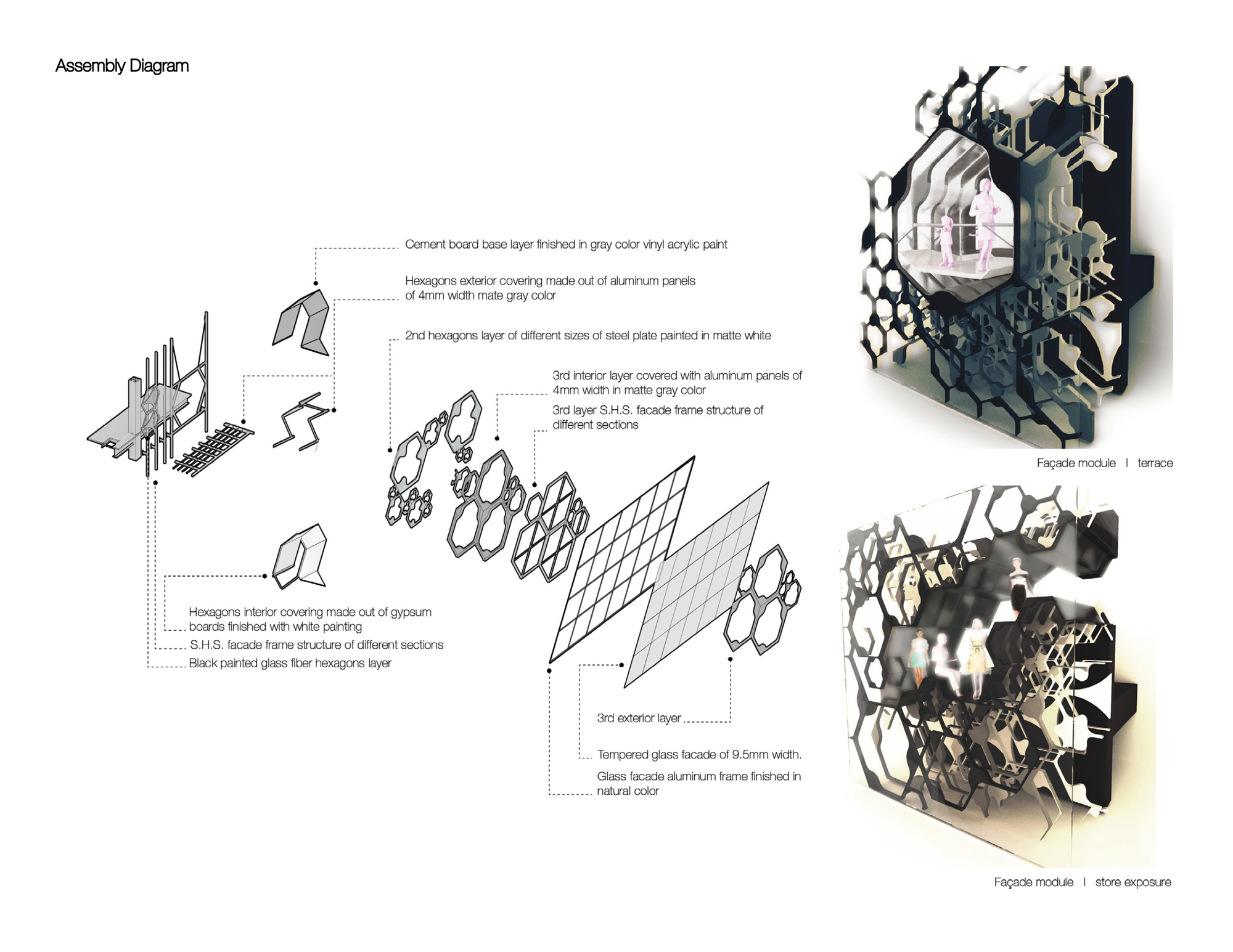 Assembly Diagram

Cement board base layer finished in gray color vinyl acrylic paint

Hexagons exterior covering made out of aluminum panels of 4mm width mate gray color

2nd hexagons layer of different sizes of steel plate painted in matte white

3rd interior layer covered with aluminum panels of 4mm width in matte gray color

3rd layer S.H.S. facade frame structure of different sections

Hexagons interior covering made out of gypsum boards finished with white painting

S.H.S. facade frame structure of different sections

Black painted glass fiber hexagons layer

3rd exterior layer

Tempered glass facade of 9.5mm width.

Glass facade aluminum frame finished in natural color

Façade module | terrace

Façade module | store exposure