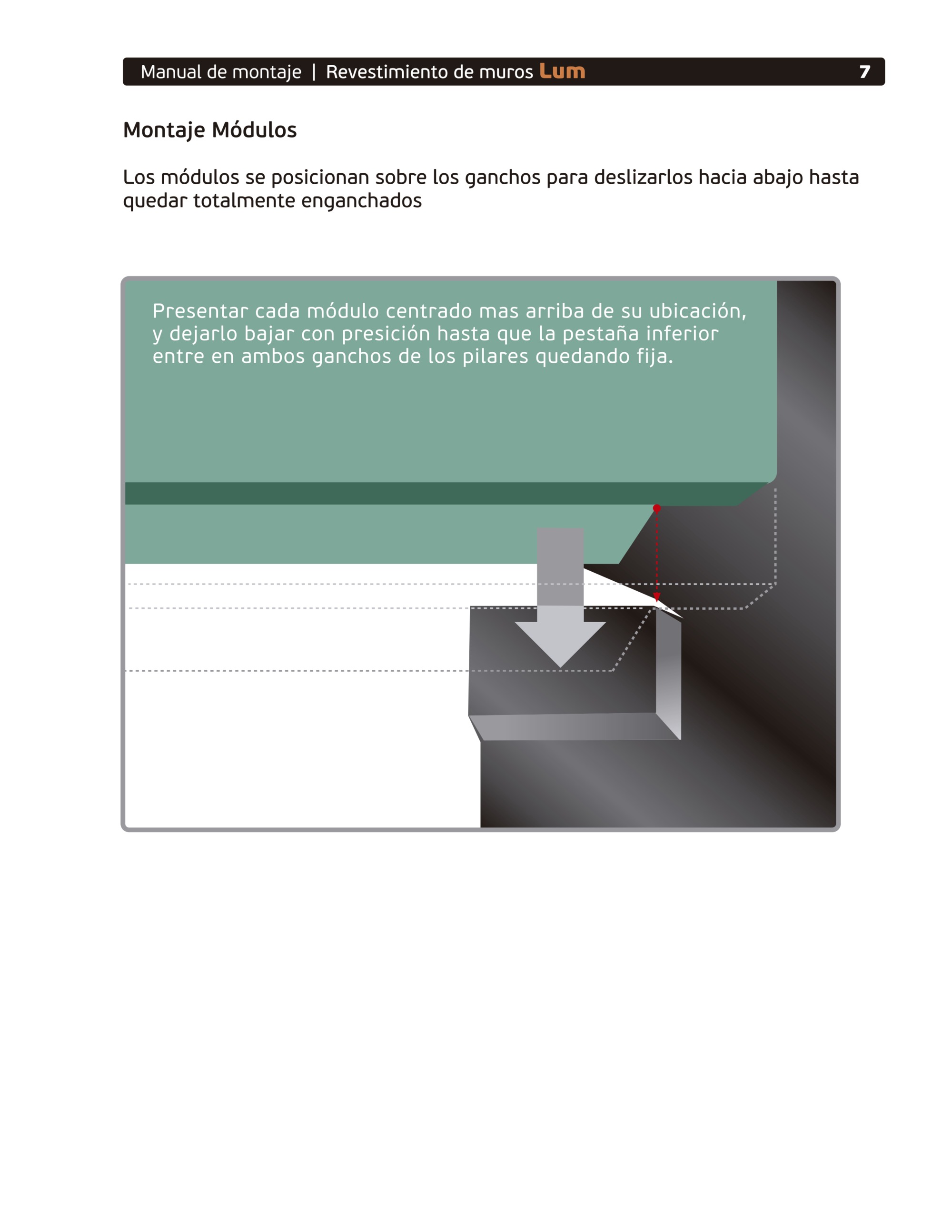 Manual de montaje | Revestimiento de muros Lum 7

Montaje Módulos

Los módulos se posicionan sobre los ganchos para deslizarlos hacia abajo hasta quedar totalmente enganchados

Presentar cada módulo centrado mas arriba de su ubicación, y dejarlo bajar con presición hasta que la pestaña inferior entre en ambos ganchos de los pilares quedando fija.