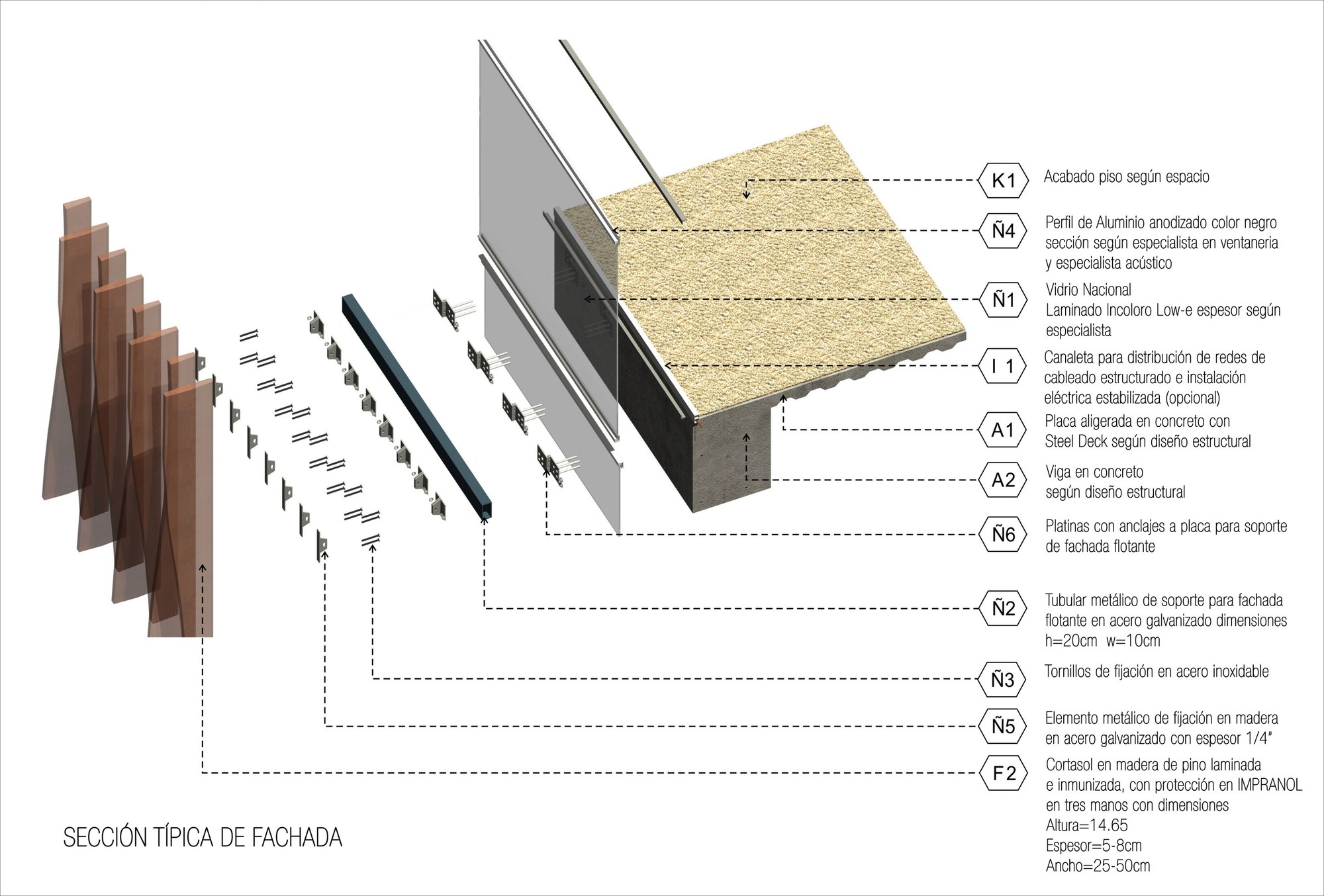 K1 Acabado piso según espacio

Ñ4 Perfil de Aluminio anodizado color negro sección según especialista en ventaneria y especialista acústico

Ñ1 Vidrio Nacional
Laminado Incoloro Low-e espesor según especialista

I 1 Canaleta para distribución de redes de cableado estructurado e instalación eléctrica estabilizada (opcional)

A1 Placa aligerada en concreto con Steel Deck según diseño estructural

A2 Viga en concreto según diseño estructural

Ñ6 Platinas con anclajes a placa para soporte de fachada flotante

Ñ2 Tubular metálico de soporte para fachada flotante en acero galvanizado dimensiones h=20cm w=10cm

Ñ3 Tornillos de fijación en acero inoxidable

Ñ5 Elemento metálico de fijación en madera en acero galvanizado con espesor 1/4"

F2 Cortasol en madera de pino laminada e inmunizada, con protección en IMPRANOL en tres manos con dimensiones
Altura=14.65
Espesor=5-8cm
Ancho=25-50cm

SECCIÓN TÍPICA DE FACHADA