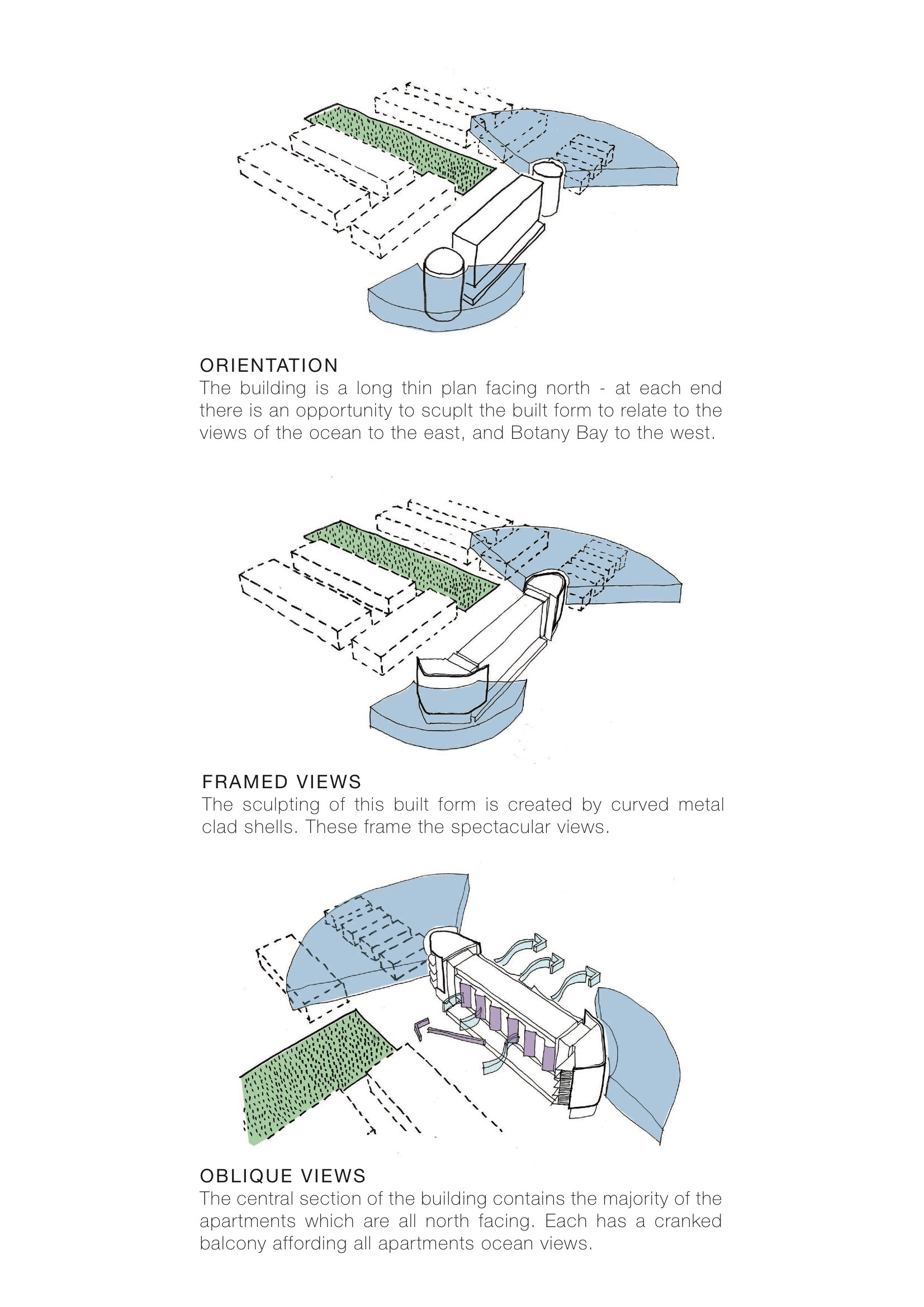 ORIENTATION
The building is a long thin plan facing north - at each end there is an opportunity to scuplt the built form to relate to the views of the ocean to the east, and Botany Bay to the west.

FRAMED VIEWS
The sculpting of this built form is created by curved metal clad shells. These frame the spectacular views.

OBLIQUE VIEWS
The central section of the building contains the majority of the apartments which are all north facing. Each has a cranked balcony affording all apartments ocean views.