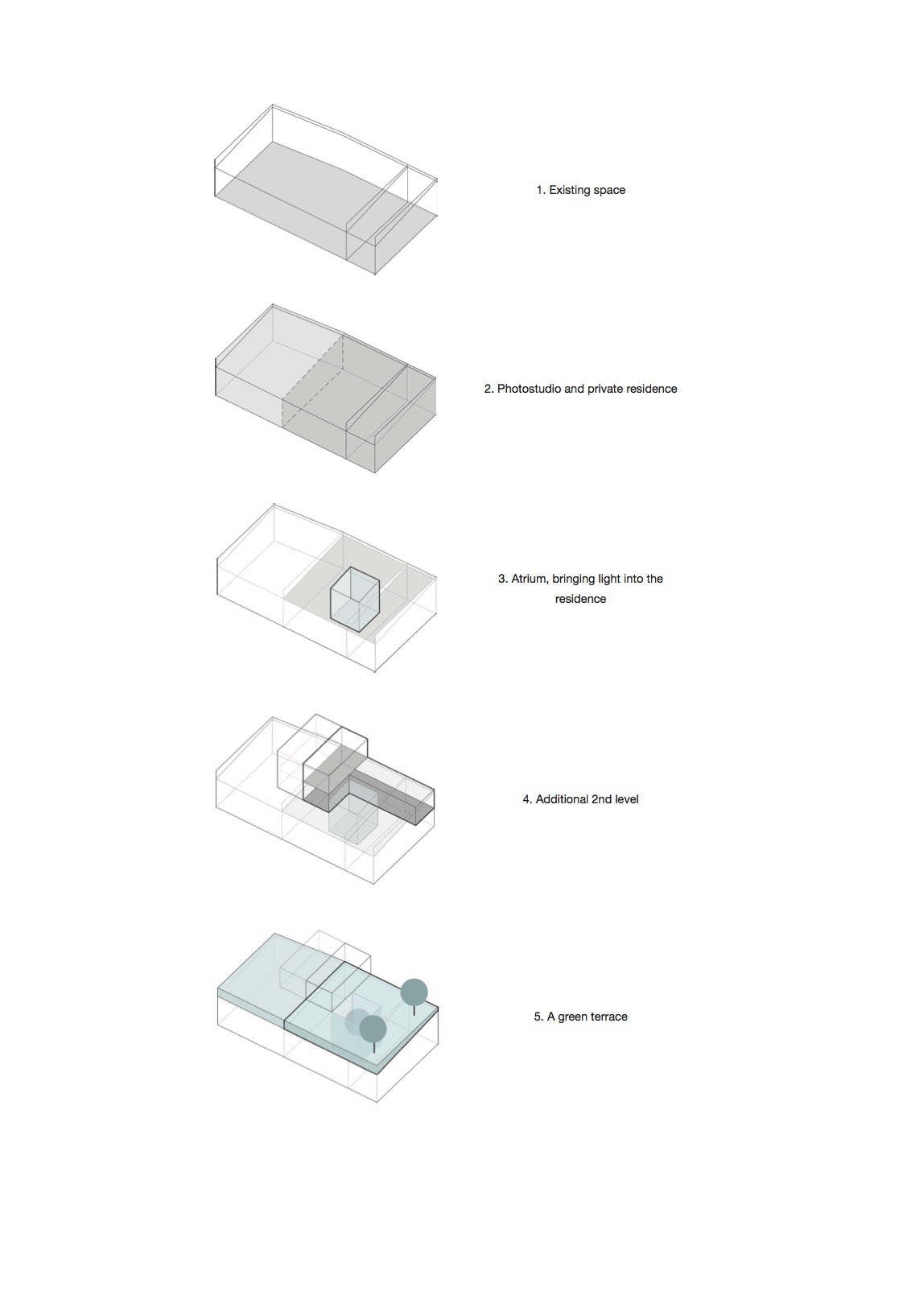 1. Existing space

2. Photostudio and private residence

3. Atrium, bringing light into the residence

4. Additional 2nd level

5. A green terrace