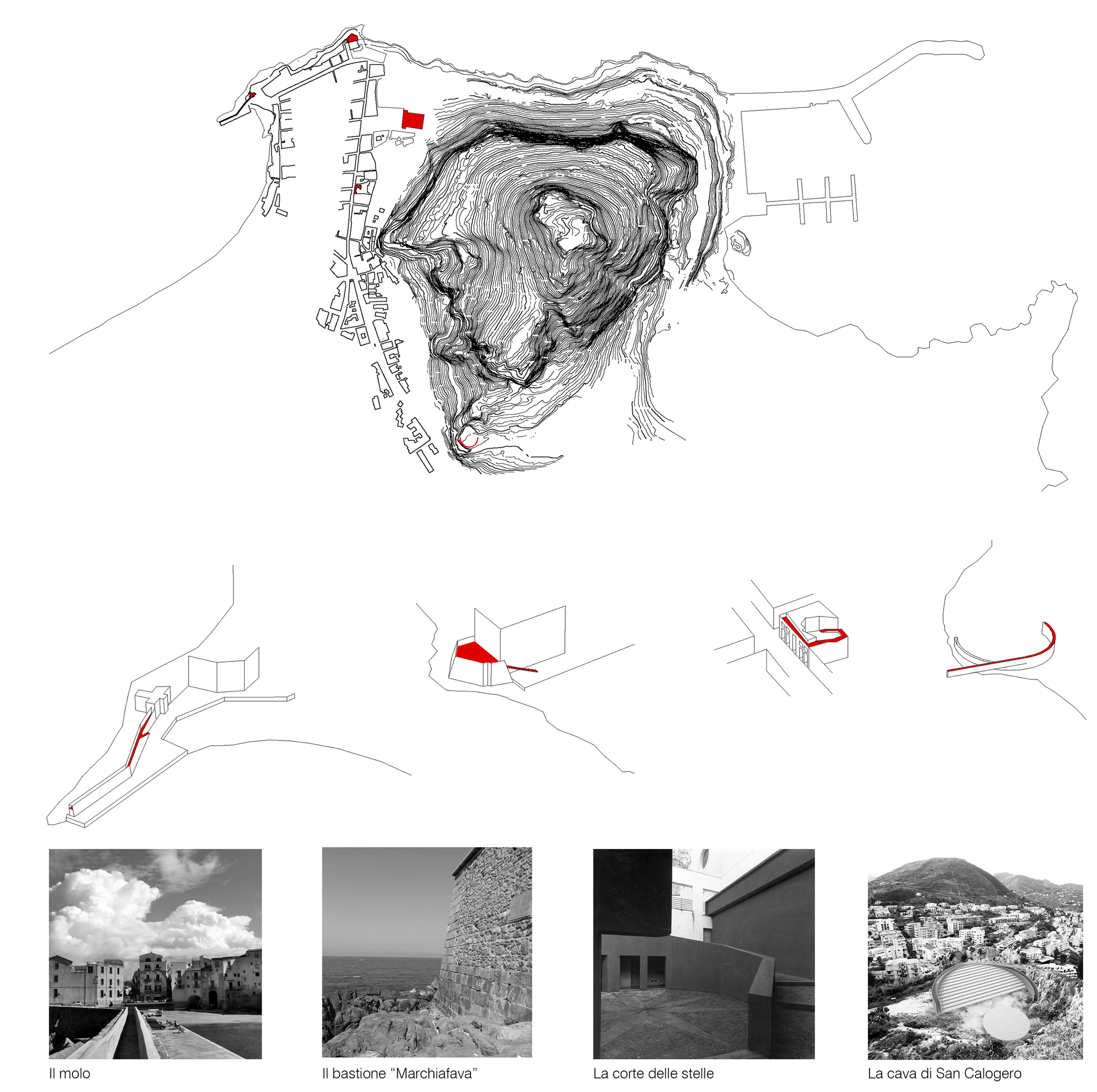 Il molo

Il bastione “Marchiafava”

La corte delle stelle

La cava di San Calogero