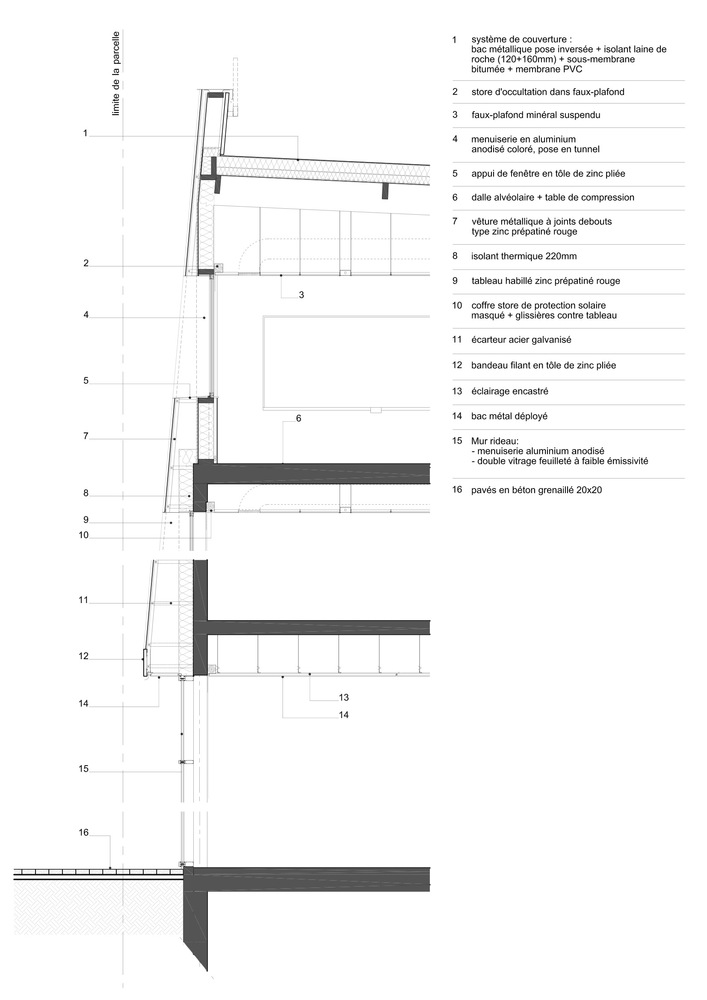 limite de la parcelle

1
2
3
4
5
6
7
8
9
10
11
12
13
14
14
15
16

1 système de couverture : bac métallique pose inversée + isolant laine de roche (120+160mm) + sous-membrane bitumée + membrane PVC

2 store d'occultation dans faux-plafond

3 faux-plafond minéral suspendu

4 menuiserie en aluminium anodisé coloré, pose en tunnel

5 appui de fenêtre en tôle de zinc pliée

6 dalle alvéolaire + table de compression

7 vêture métallique à joints debouts type zinc prépatiné rouge

8 isolant thermique 220mm

9 tableau habillé zinc prépatiné rouge

10 coffre store de protection solaire masqué + glissières contre tableau

11 écarteur acier galvanisé

12 bandeau filant en tôle de zinc pliée

13 éclairage encastré

14 bac métal déployé

15 Mur rideau:
- menuiserie aluminium anodisé
- double vitrage feuilleté à faible émissivité

16 pavés en béton grenaillé 20x20