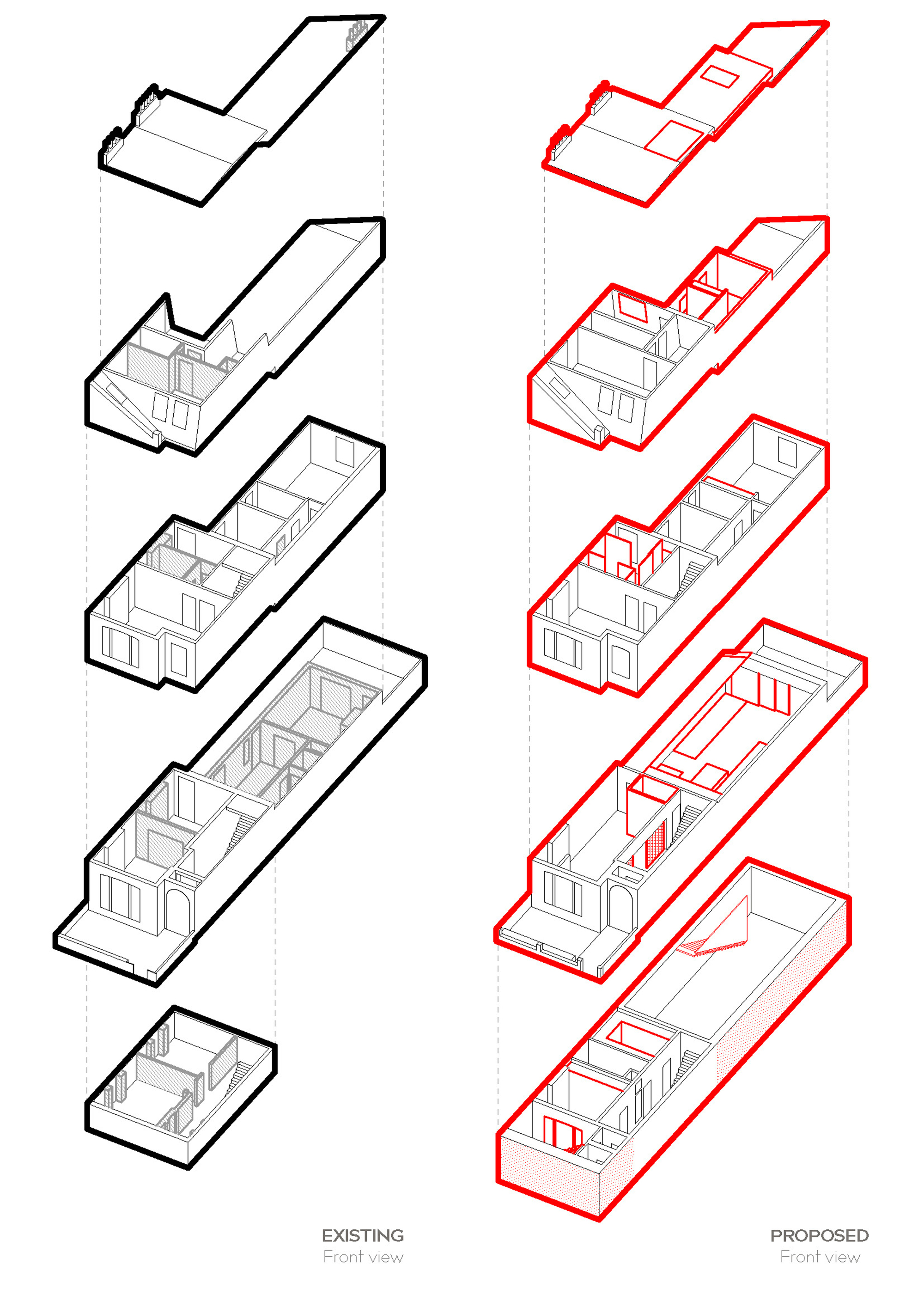 EXISTING
Front view

PROPOSED
Front view