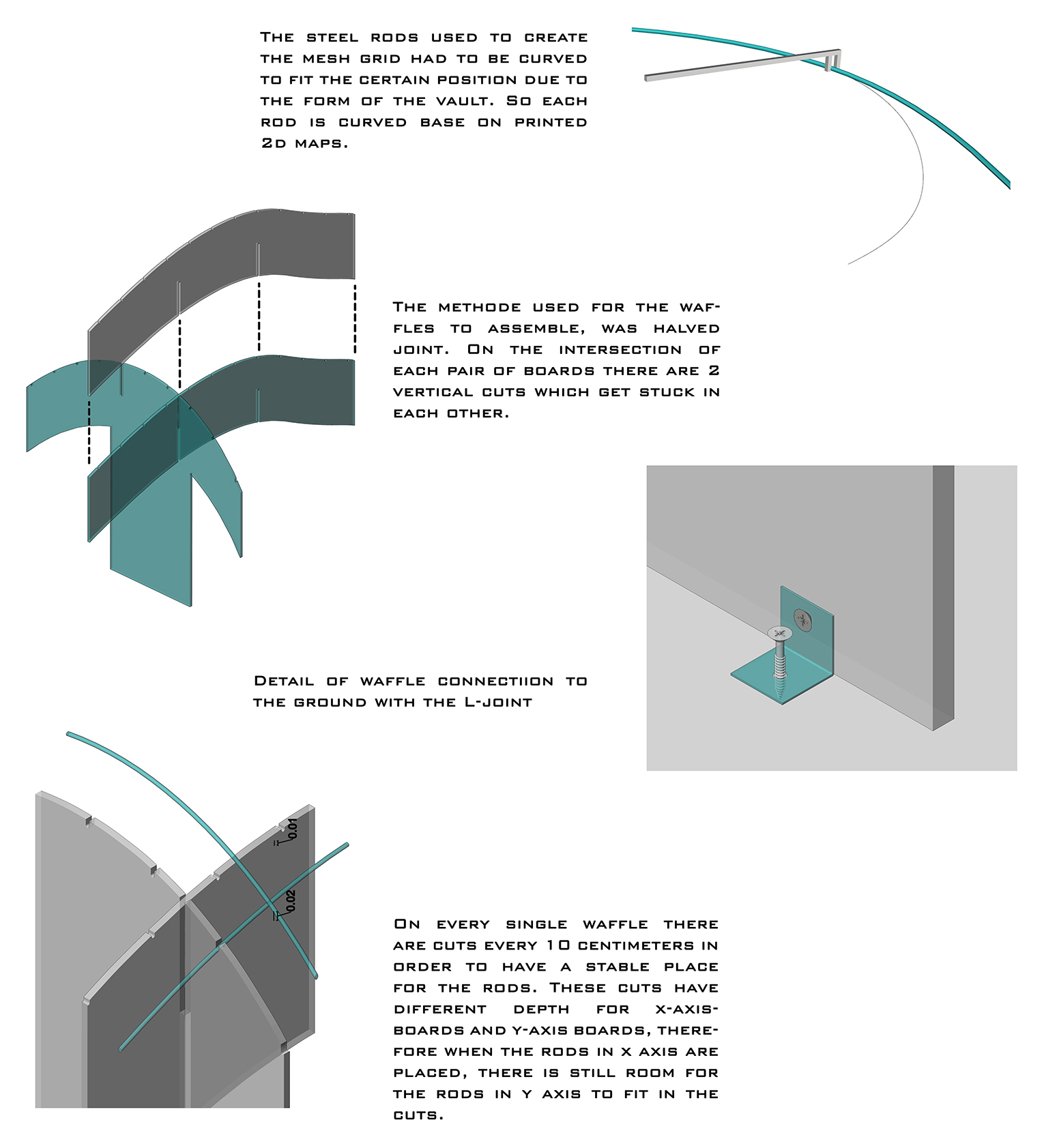 The steel rods used to create the mesh grid had to be curved to fit the certain position due to the form of the vault. So each rod is curved base on printed 2d maps.

The methode used for the waffles to assemble, was halved joint. On the intersection of each pair of boards there are 2 vertical cuts which get stuck in each other.

Detail of waffle connectiion to the ground with the L-joint

0.01

0.02

On every single waffle there are cuts every 10 centimeters in order to have a stable place for the rods. These cuts have different depth for x-axis-boards and y-axis boards, therefore when the rods in x axis are placed, there is still room for the rods in y axis to fit in the cuts.