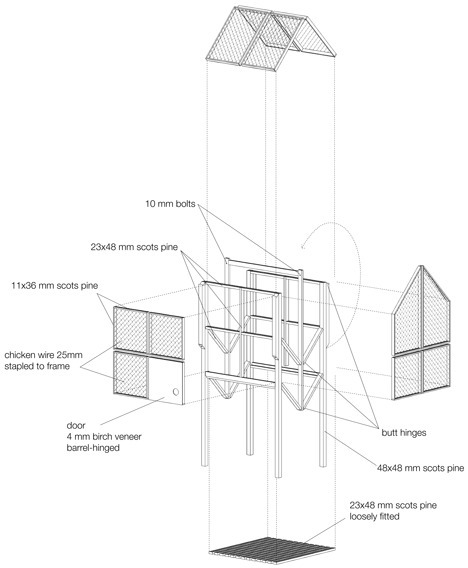 10 mm bolts

23x48 mm scots pine

11x36 mm scots pine

chicken wire 25mm
stapled to frame

door
4 mm birch veneer
barrel-hinged

butt hinges

48x48 mm scots pine

23x48 mm scots pine
loosely fitted