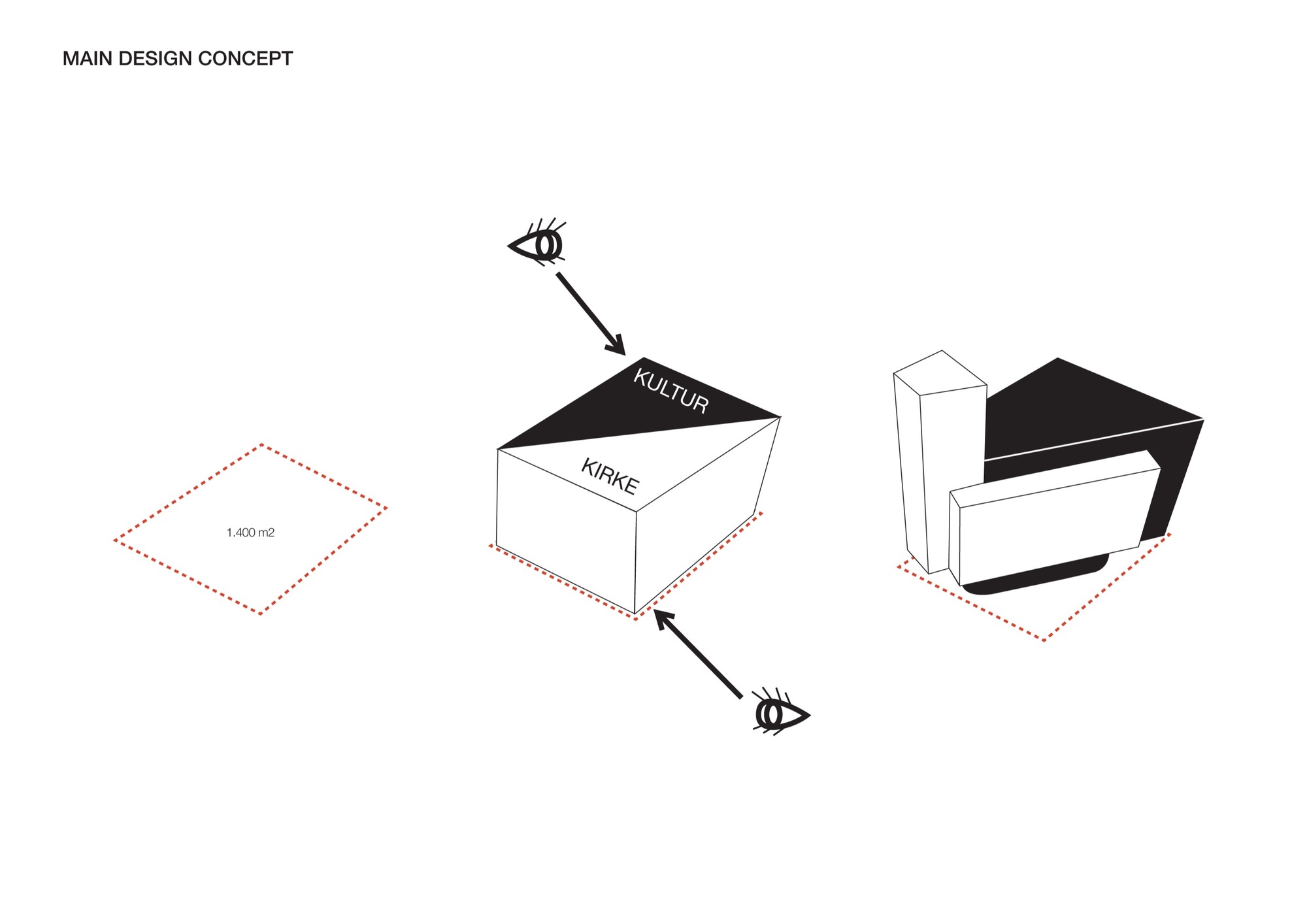 MAIN DESIGN CONCEPT

1.400 m2

KULTUR

KIRKE