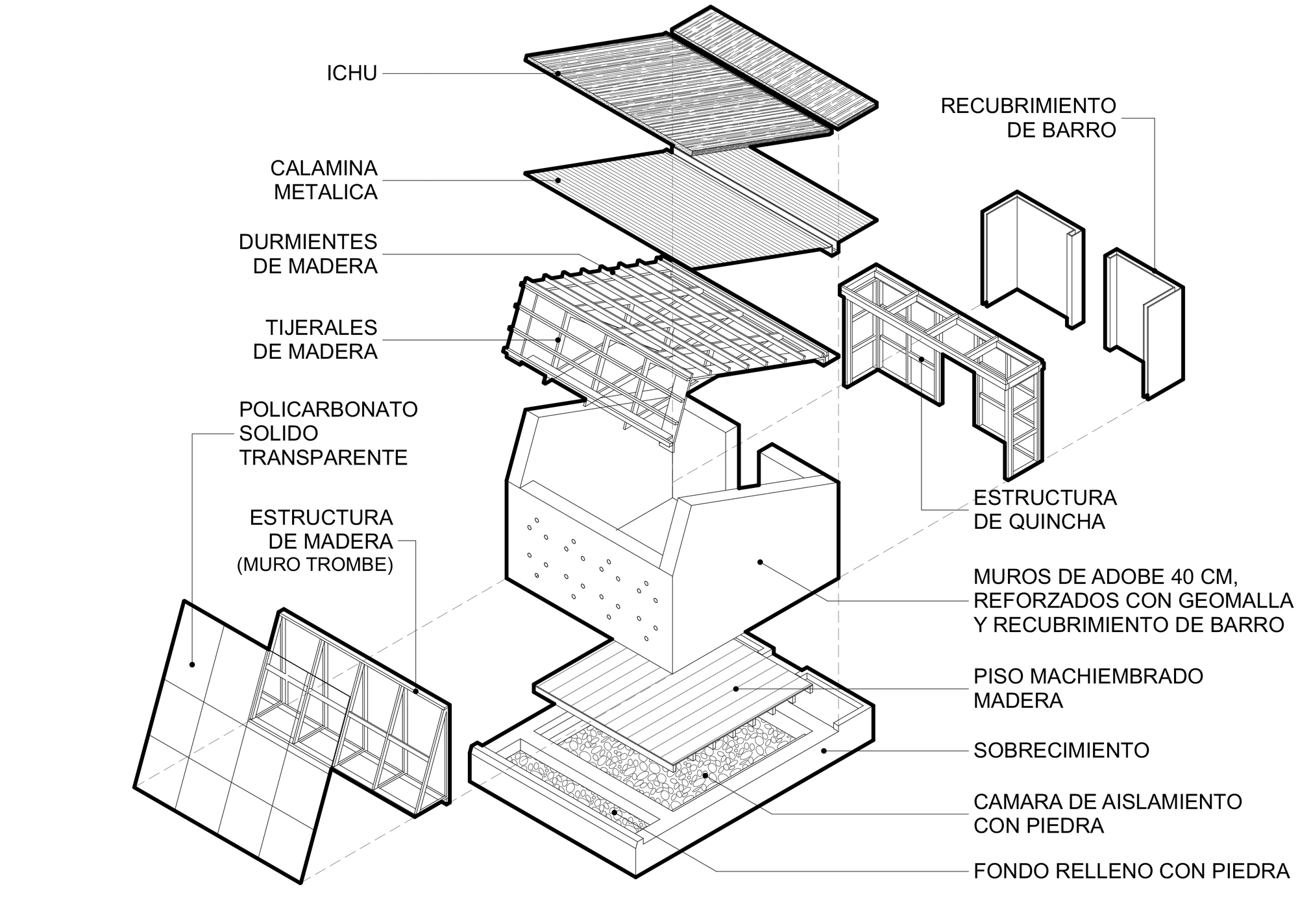 ICHU

CALAMINA METALICA

DURMIENTES DE MADERA

TIJERALES DE MADERA

POLICARBONATO SOLIDO TRANSPARENTE

ESTRUCTURA DE MADERA (MURO TROMBE)

RECUBRIMIENTO DE BARRO

ESTRUCTURA DE QUINCHA

MUROS DE ADOBE 40 CM, REFORZADOS CON GEOMALLA Y RECUBRIMIENTO DE BARRO

PISO MACHIEMBRADO MADERA

SOBRECIMIENTO

CAMARA DE AISLAMIENTO CON PIEDRA

FONDO RELLENO CON PIEDRA