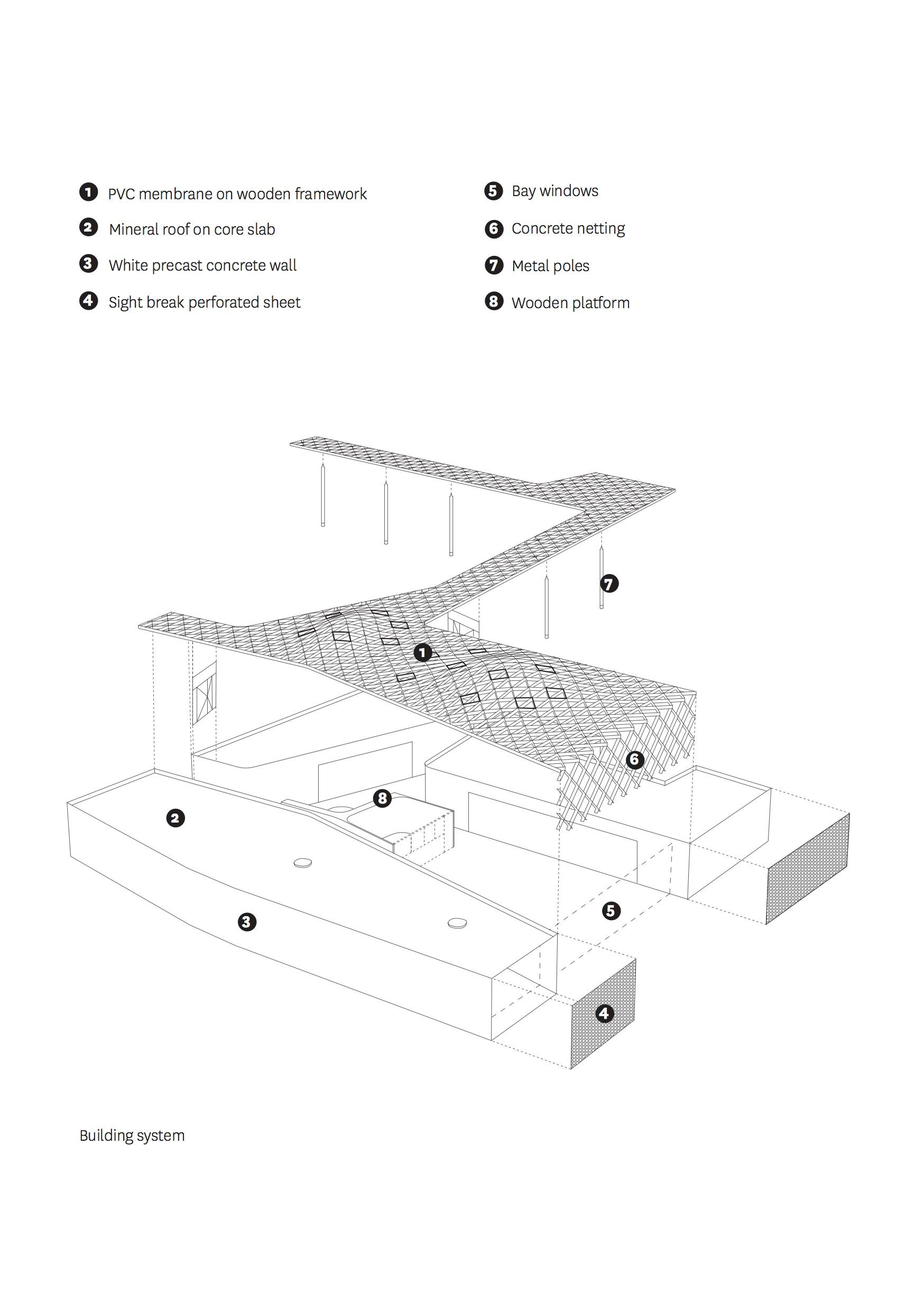 1 PVC membrane on wooden framework
2 Mineral roof on core slab
3 White precast concrete wall
4 Sight break perforated sheet

5 Bay windows
6 Concrete netting
7 Metal poles
8 Wooden platform

7
1
6
8
2
5
3
4

Building system