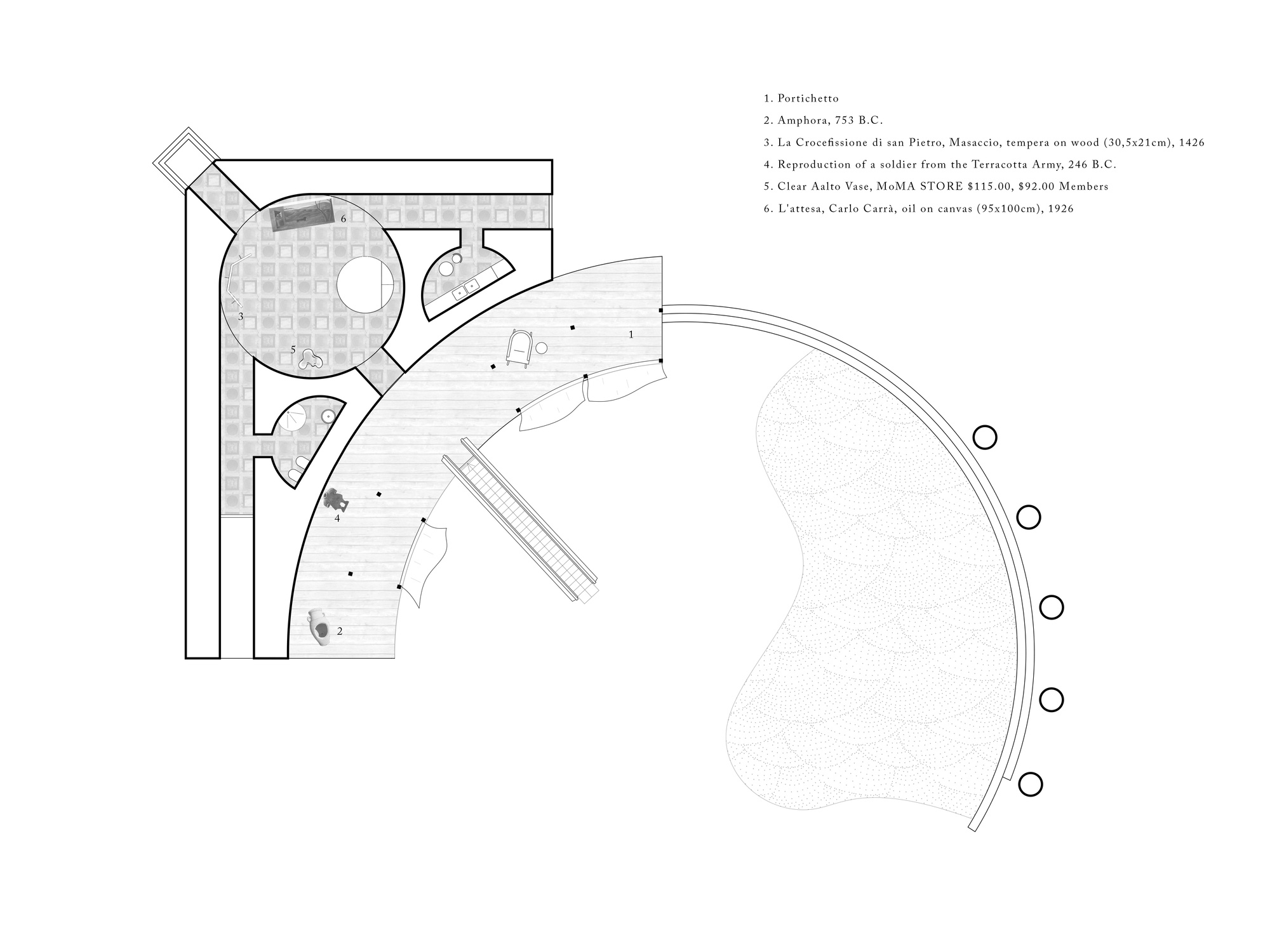 1. Portichetto

2. Amphora, 753 B.C.

3. La Crocefissione di san Pietro, Masaccio, tempera on wood (30,5x21cm), 1426

4. Reproduction of a soldier from the Terracotta Army, 246 B.C.

5. Clear Aalto Vase, MoMA STORE \$115.00, \$92.00 Members

6. L'attesa, Carlo Carrà, oil on canvas (95x100cm), 1926

6

3

5

1

4

2