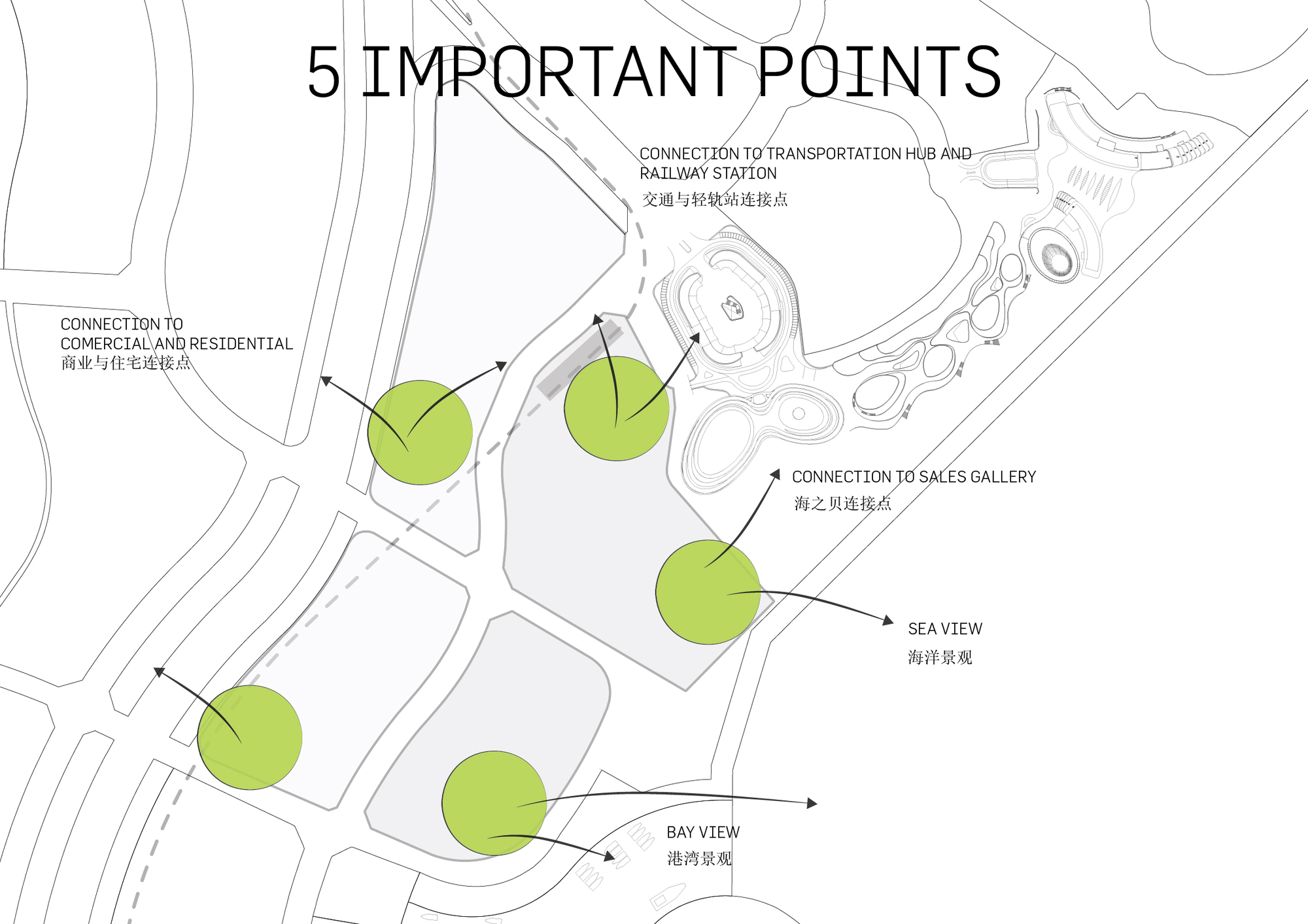 5 IMPORTANT POINTS

CONNECTION TO TRANSPORTATION HUB AND RAILWAY STATION
交通与轻轨站连接点

CONNECTION TO COMERCIAL AND RESIDENTIAL
商业与住宅连接点

CONNECTION TO SALES GALLERY
海之贝连接点

SEA VIEW
海洋景观

BAY VIEW
港湾景观