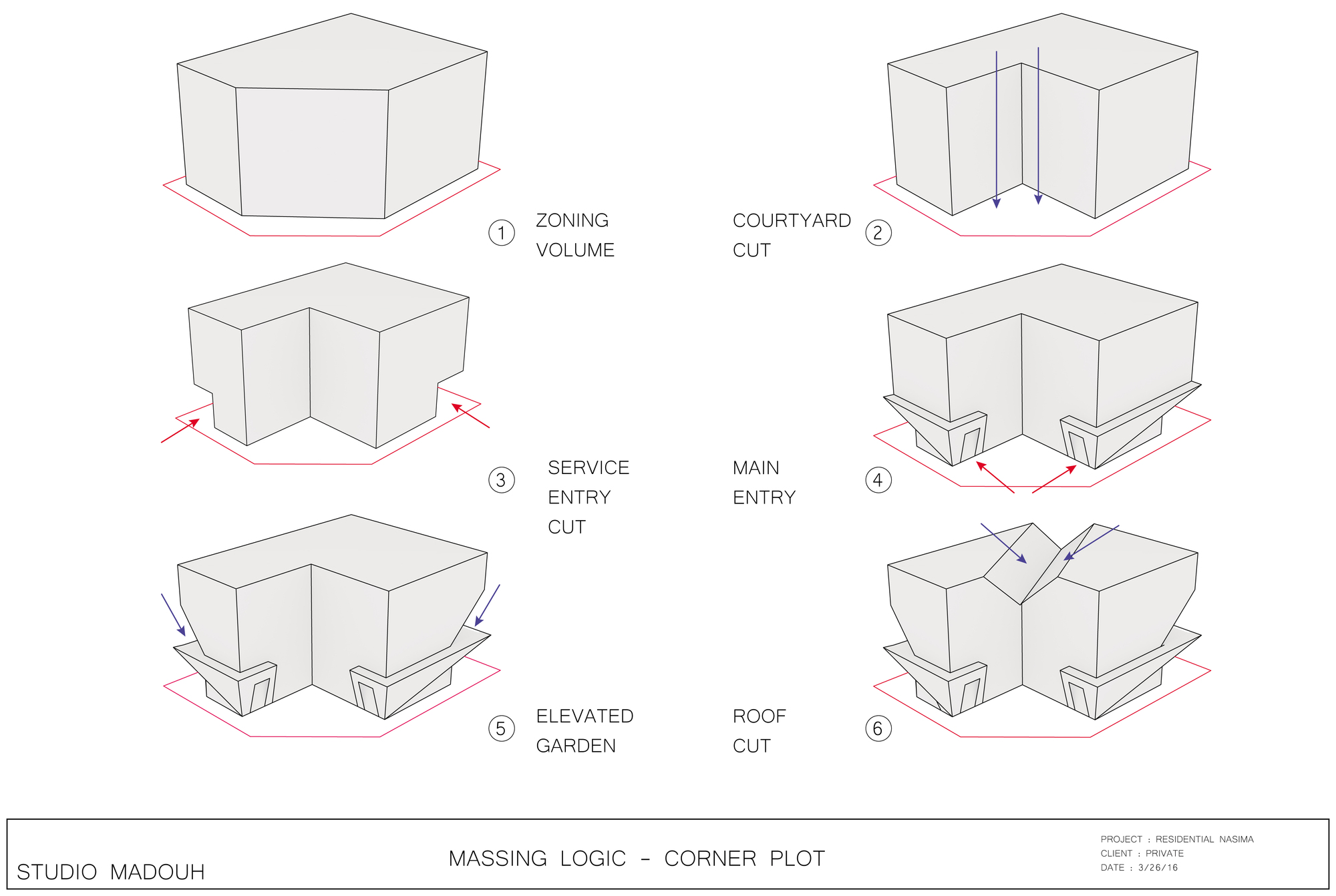 1 ZONING VOLUME

COURTYARD CUT 2

3 SERVICE ENTRY CUT

MAIN ENTRY 4

5 ELEVATED GARDEN

ROOF CUT 6

STUDIO MADOUH

MASSING LOGIC - CORNER PLOT

PROJECT : RESIDENTIAL NASIMA
CLIENT : PRIVATE
DATE : 3/26/16