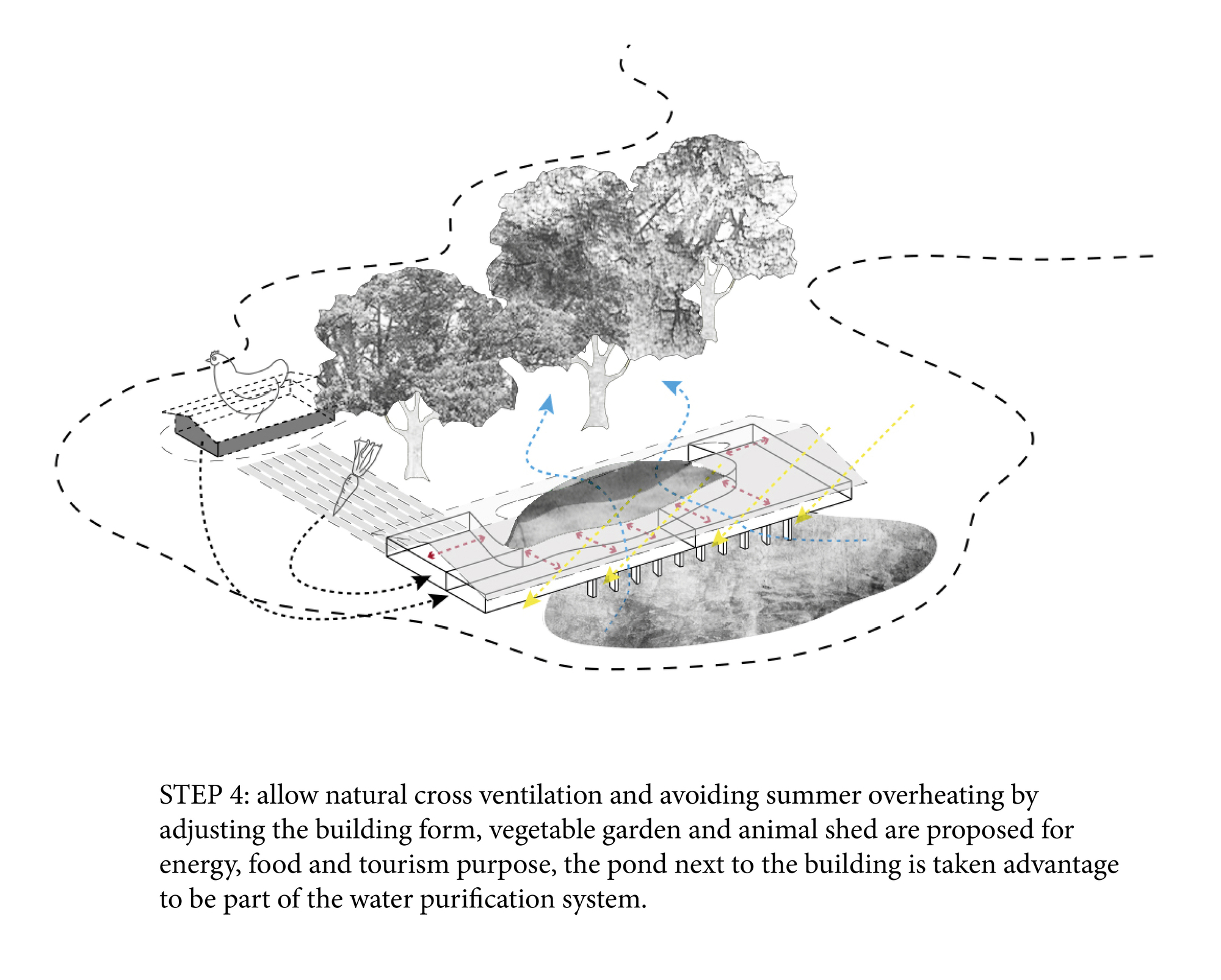 STEP 4: allow natural cross ventilation and avoiding summer overheating by adjusting the building form, vegetable garden and animal shed are proposed for energy, food and tourism purpose, the pond next to the building is taken advantage to be part of the water purification system.