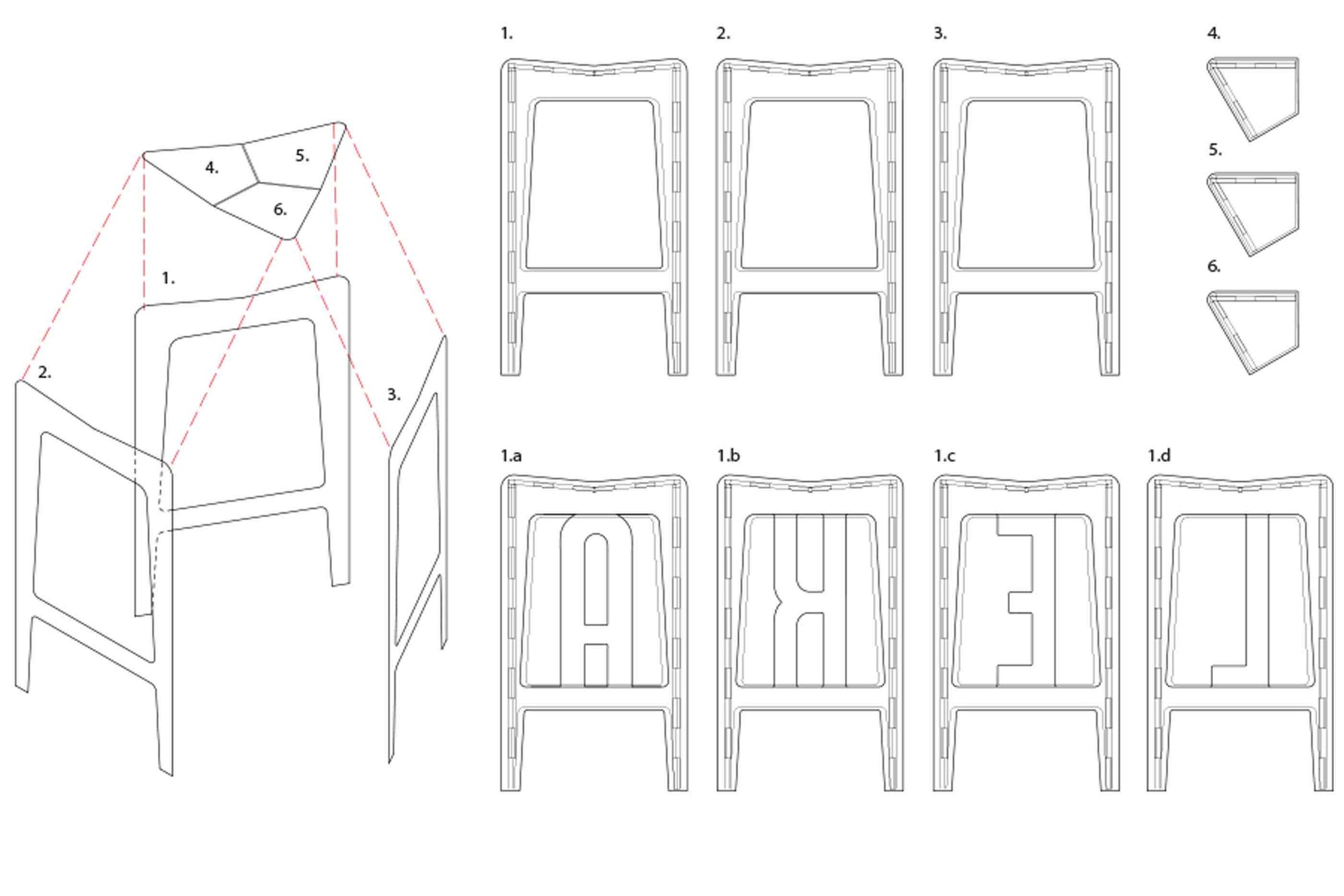 4.

5.

6.

1.

2.

3.

1.

2.

3.

4.

5.

6.

1.a

1.b

1.c

1.d