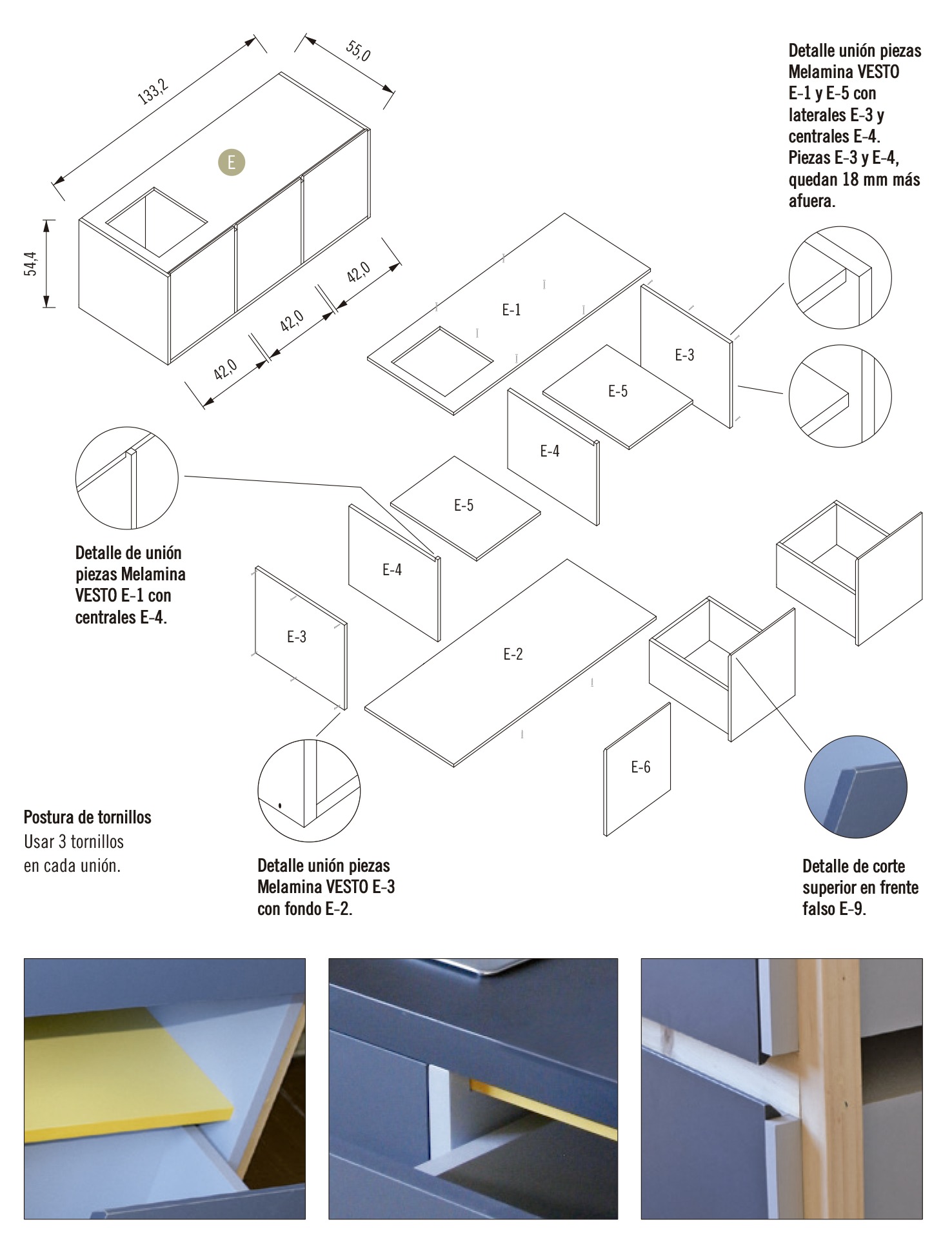 133,2

55,0

E

54,4

42,0

42,0

42,0

Detalle unión piezas Melamina VESTO E-1 y E-5 con laterales E-3 y centrales E-4. Piezas E-3 y E-4, quedan 18 mm más afuera.

E-1

E-3

E-5

E-4

E-5

E-4

E-3

E-2

E-6

Detalle de unión piezas Melamina VESTO E-1 con centrales E-4.

Postura de tornillos
Usar 3 tornillos en cada unión.

Detalle unión piezas Melamina VESTO E-3 con fondo E-2.

Detalle de corte superior en frente falso E-9.