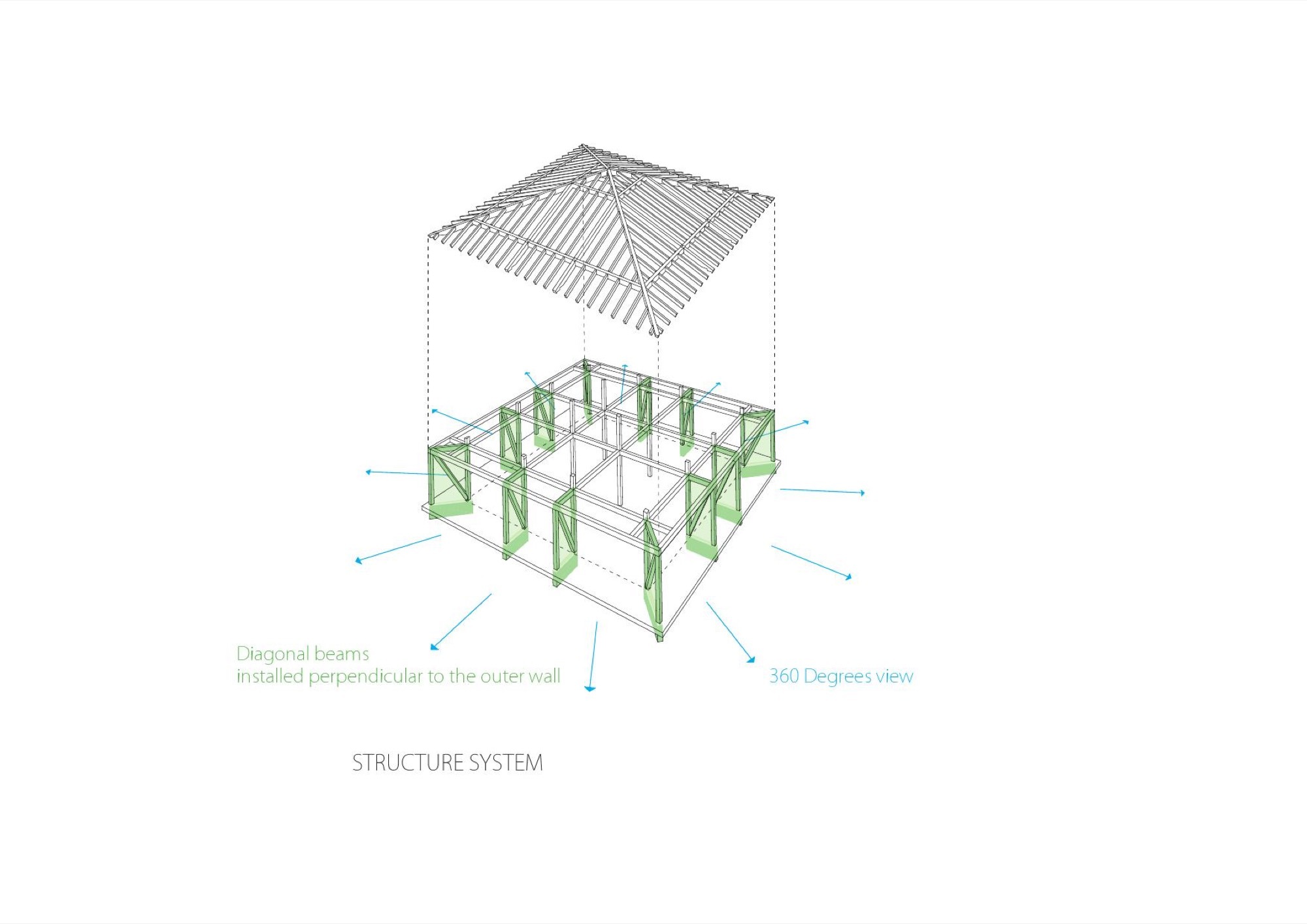 Diagonal beams
installed perpendicular to the outer wall

360 Degrees view

STRUCTURE SYSTEM