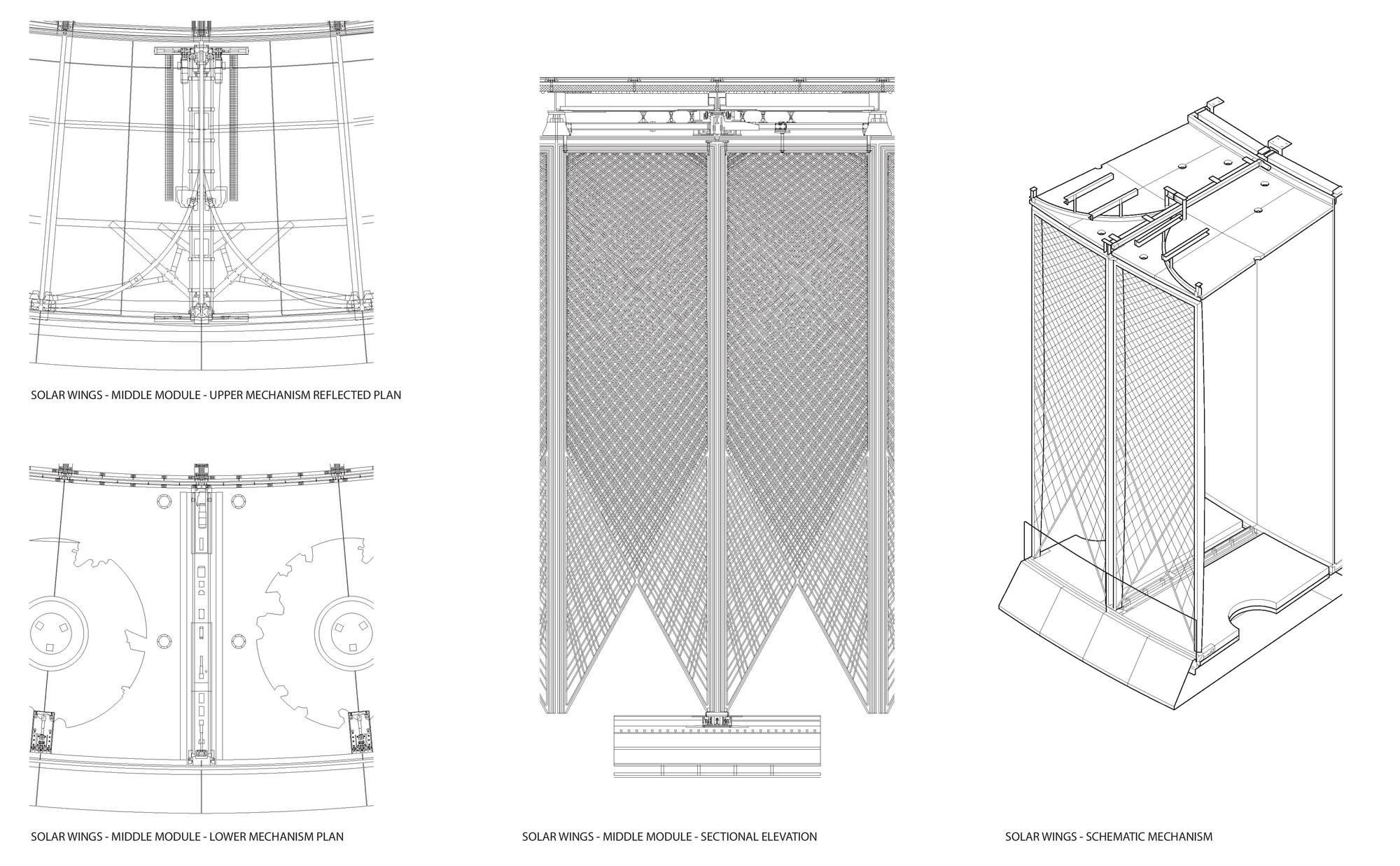 SOLAR WINGS - MIDDLE MODULE - UPPER MECHANISM REFLECTED PLAN

SOLAR WINGS - MIDDLE MODULE - LOWER MECHANISM PLAN

SOLAR WINGS - MIDDLE MODULE - SECTIONAL ELEVATION

SOLAR WINGS - SCHEMATIC MECHANISM