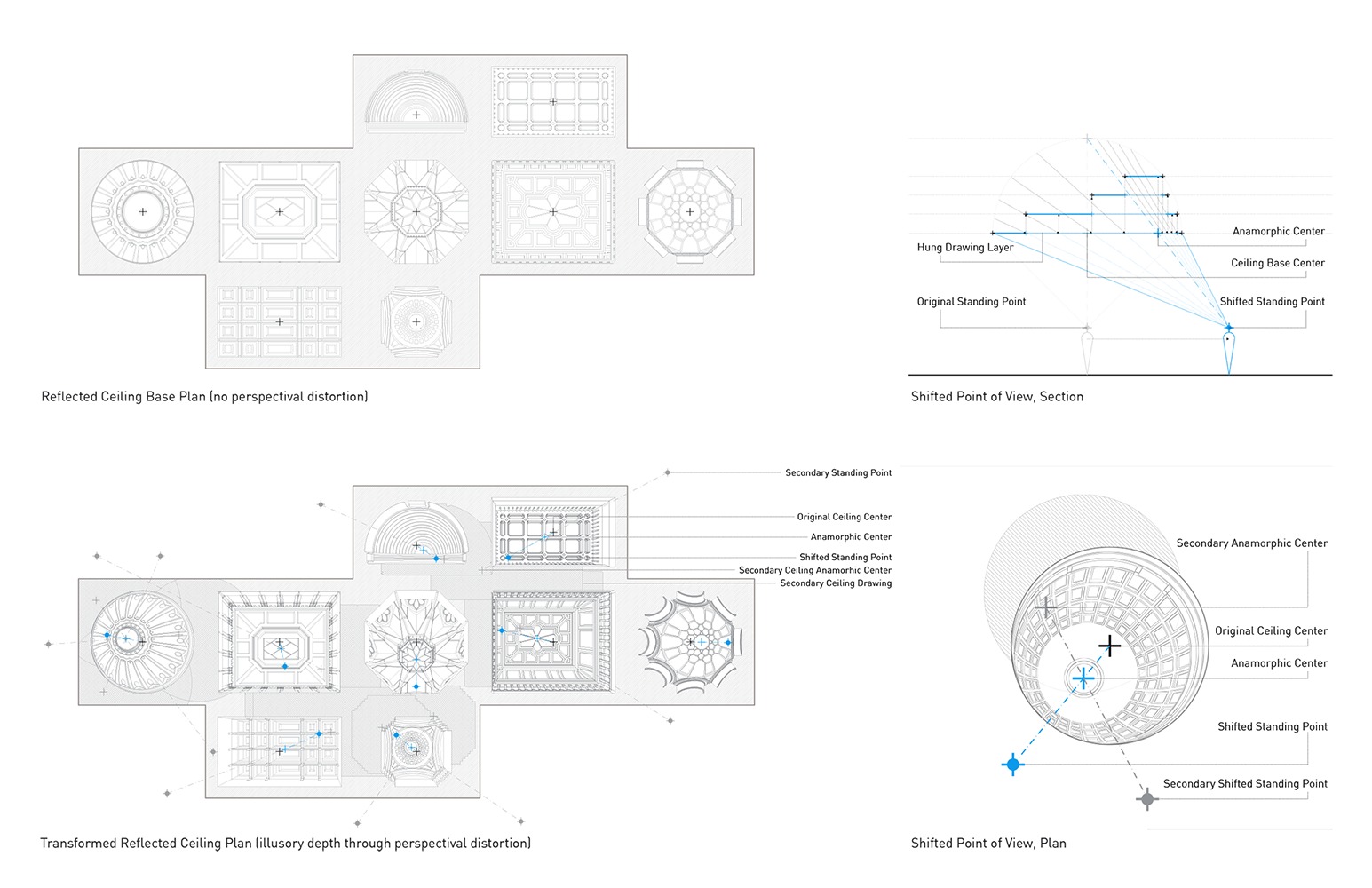 Reflected Ceiling Base Plan (no perspectival distortion)

Hung Drawing Layer

Anamorphic Center

Ceiling Base Center

Original Standing Point

Shifted Standing Point

Shifted Point of View, Section

Secondary Standing Point

Original Ceiling Center

Anamorphic Center

Shifted Standing Point

Secondary Ceiling Anamorhic Center

Secondary Ceiling Drawing

Transformed Reflected Ceiling Plan (illusory depth through perspectival distortion)

Secondary Anamorphic Center

Original Ceiling Center

Anamorphic Center

Shifted Standing Point

Secondary Shifted Standing Point

Shifted Point of View, Plan