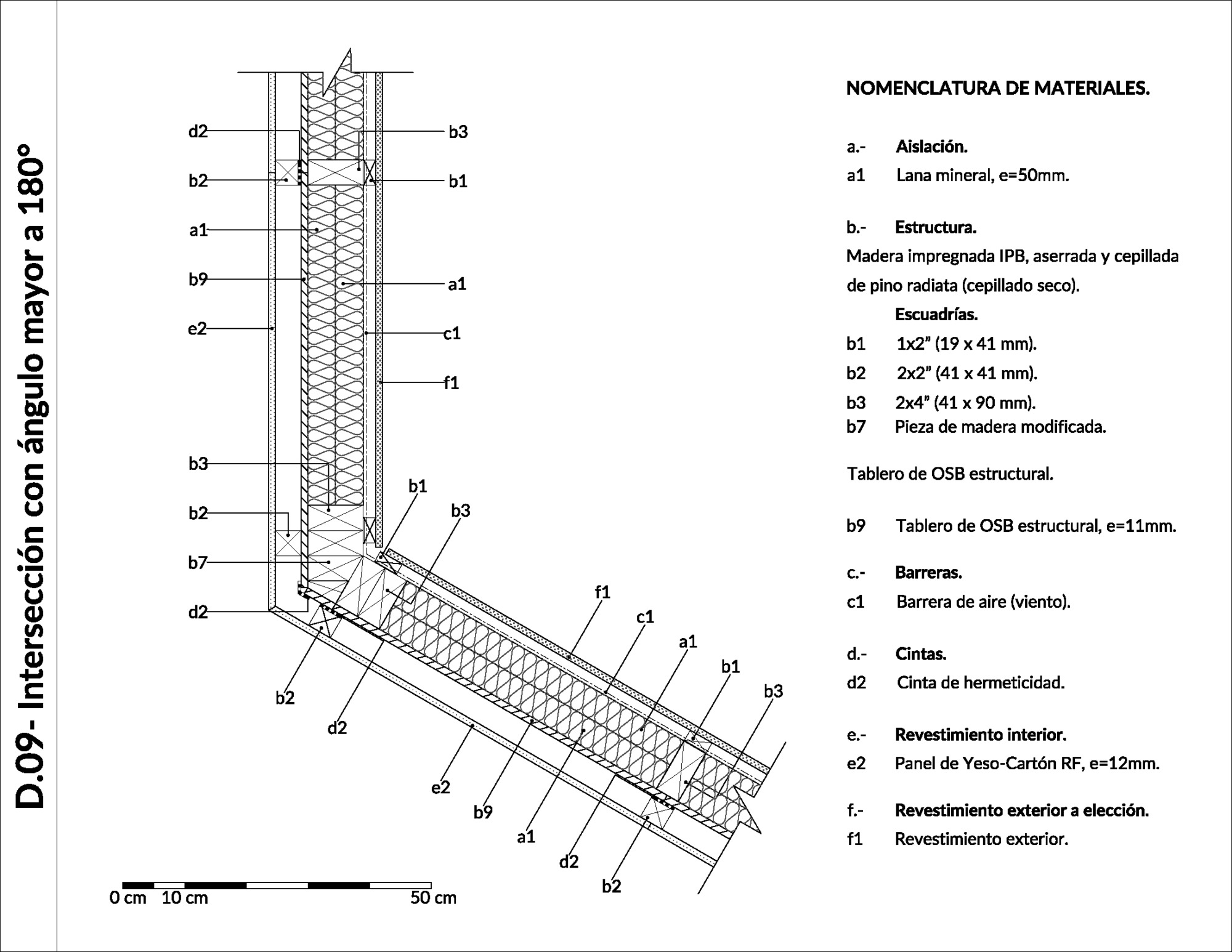 D.09- Intersección con ángulo mayor a 180°

d2
b2
a1
b9
e2
b3
b2
b7
d2
b3
b1
a1
c1
f1
b1
b3
f1
c1
a1
b1
b3
b2
d2
e2
b9
a1
d2
b2

0 cm 10 cm 50 cm

NOMENCLATURA DE MATERIALES.

a.- Aislación.
a1 Lana mineral, e=50mm.

b.- Estructura.
Madera impregnada IPB, aserrada y cepillada de pino radiata (cepillado seco).
Escuadrías.
b1 1x2" (19 x 41 mm).
b2 2x2" (41 x 41 mm).
b3 2x4" (41 x 90 mm).
b7 Pieza de madera modificada.

Tablero de OSB estructural.

b9 Tablero de OSB estructural, e=11mm.

c.- Barreras.
c1 Barrera de aire (viento).

d.- Cintas.
d2 Cinta de hermeticidad.

e.- Revestimiento interior.
e2 Panel de Yeso-Cartón RF, e=12mm.

f.- Revestimiento exterior a elección.
f1 Revestimiento exterior.