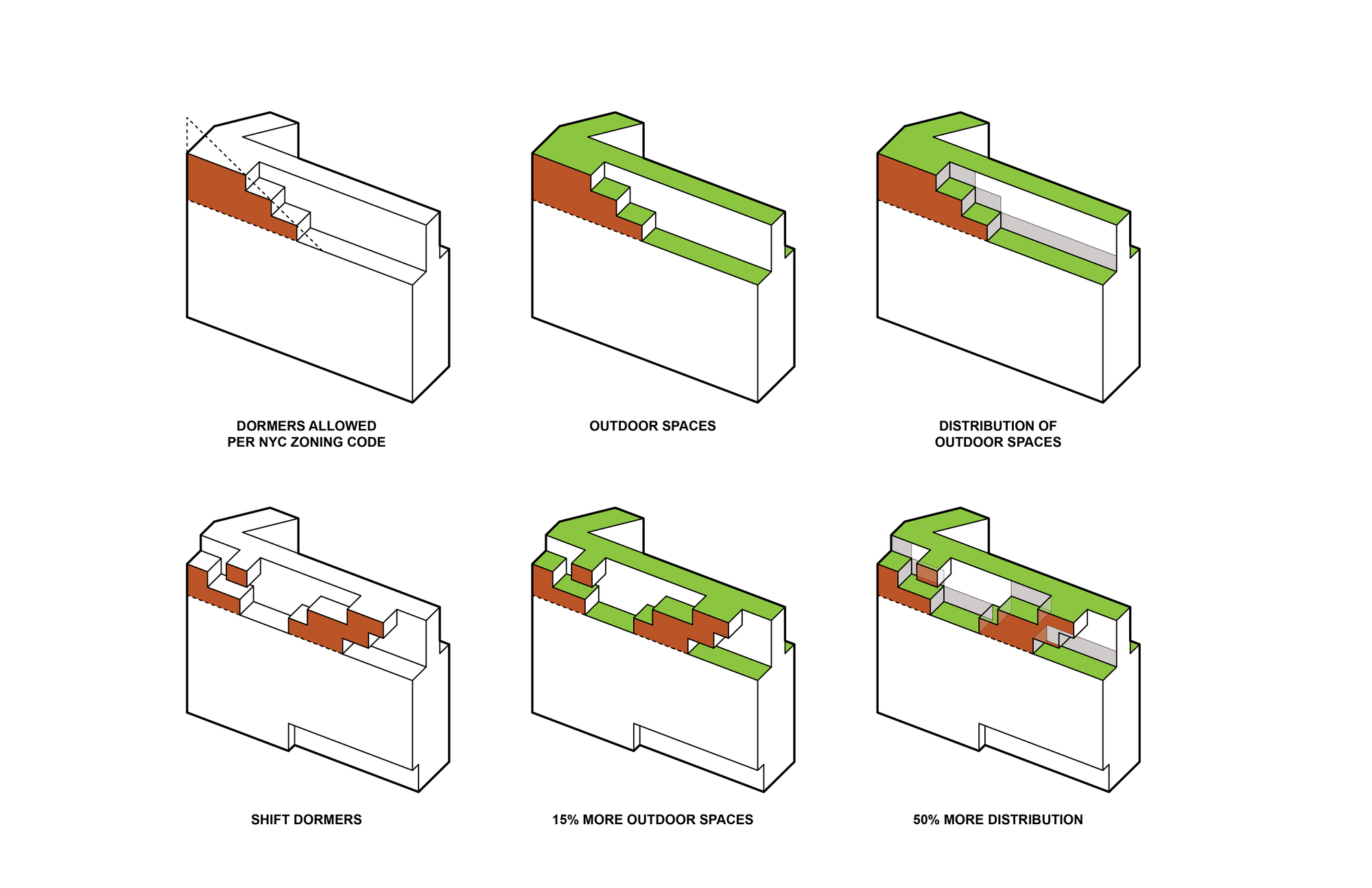 DORMERS ALLOWED PER NYC ZONING CODE

OUTDOOR SPACES

DISTRIBUTION OF OUTDOOR SPACES

SHIFT DORMERS

15% MORE OUTDOOR SPACES

50% MORE DISTRIBUTION