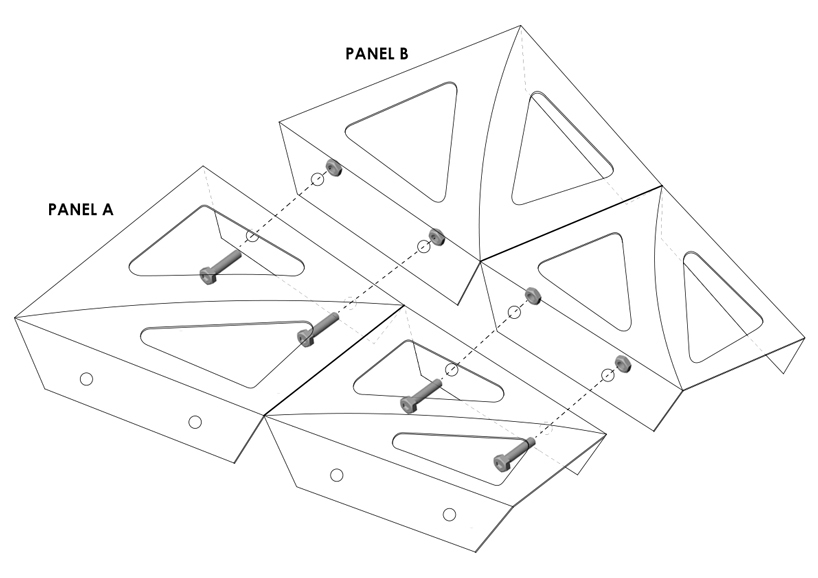 PANEL B

PANEL A