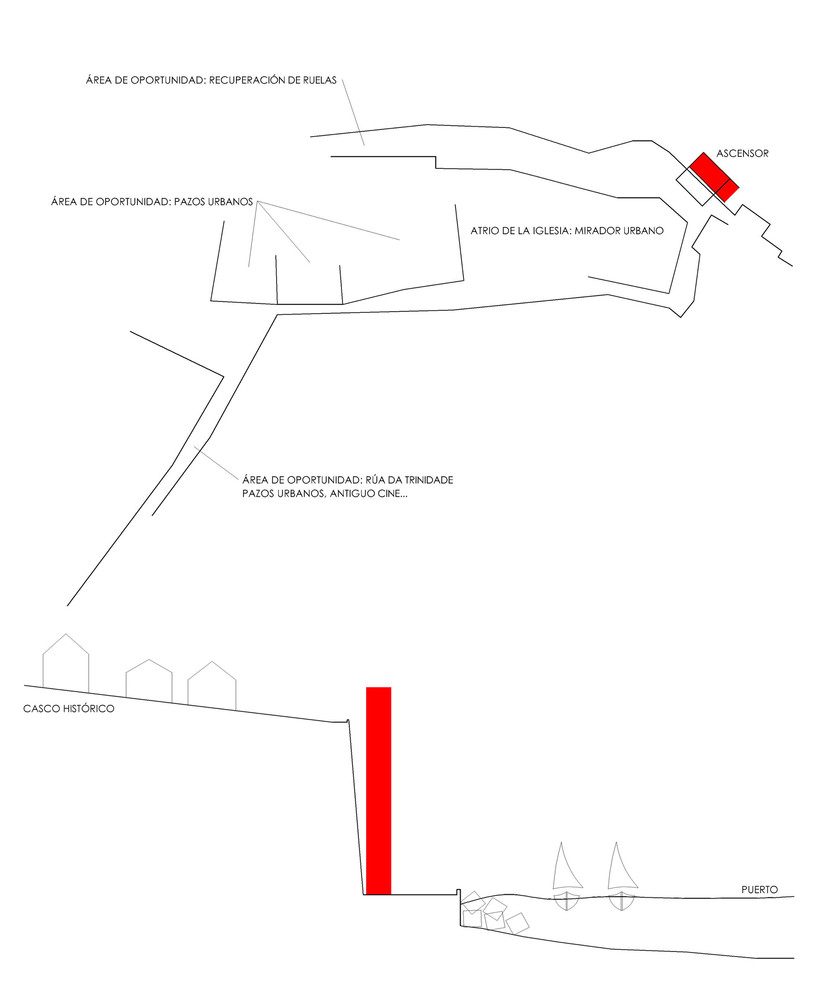 ÁREA DE OPORTUNIDAD: RECUPERACIÓN DE RUELAS

ASCENSOR

ÁREA DE OPORTUNIDAD: PAZOS URBANOS

ATRIO DE LA IGLESIA: MIRADOR URBANO

ÁREA DE OPORTUNIDAD: RÚA DA TRINIDADE
PAZOS URBANOS, ANTIGUO CINE...

CASCO HISTÓRICO

PUERTO