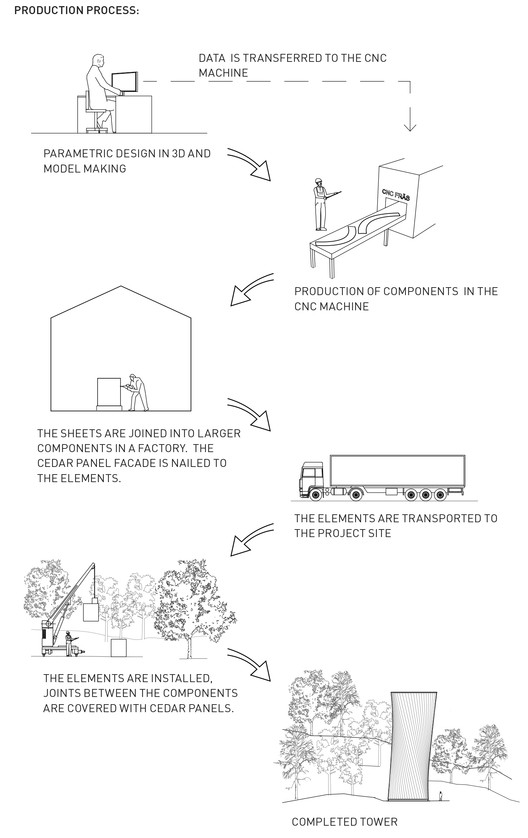 PRODUCTION PROCESS:

DATA IS TRANSFERRED TO THE CNC MACHINE

PARAMETRIC DESIGN IN 3D AND MODEL MAKING

CNC FRÄS

PRODUCTION OF COMPONENTS IN THE CNC MACHINE

THE SHEETS ARE JOINED INTO LARGER COMPONENTS IN A FACTORY. THE CEDAR PANEL FACADE IS NAILED TO THE ELEMENTS.

THE ELEMENTS ARE TRANSPORTED TO THE PROJECT SITE

THE ELEMENTS ARE INSTALLED, JOINTS BETWEEN THE COMPONENTS ARE COVERED WITH CEDAR PANELS.

COMPLETED TOWER