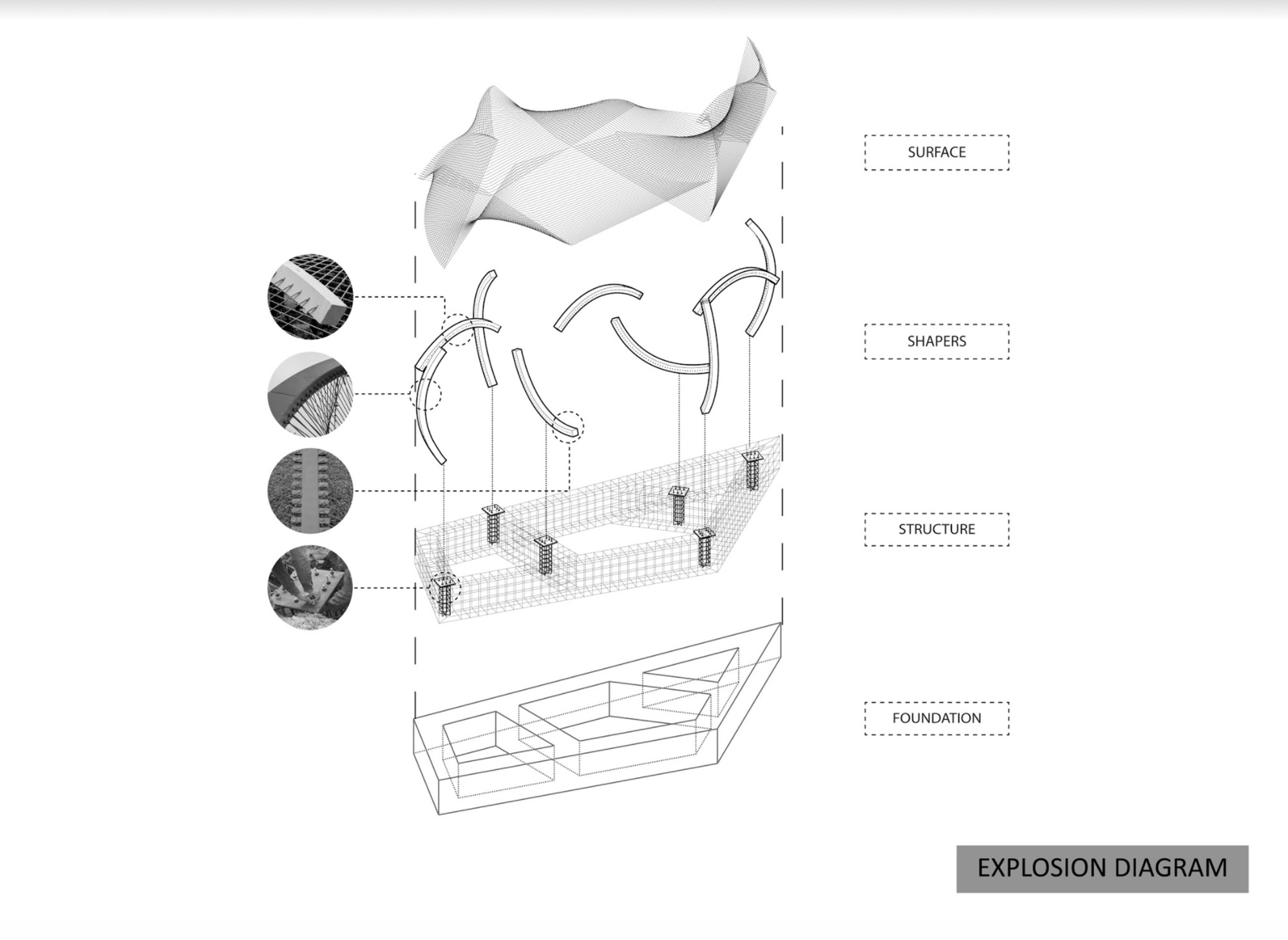 SURFACE

SHAPERS

STRUCTURE

FOUNDATION

EXPLOSION DIAGRAM