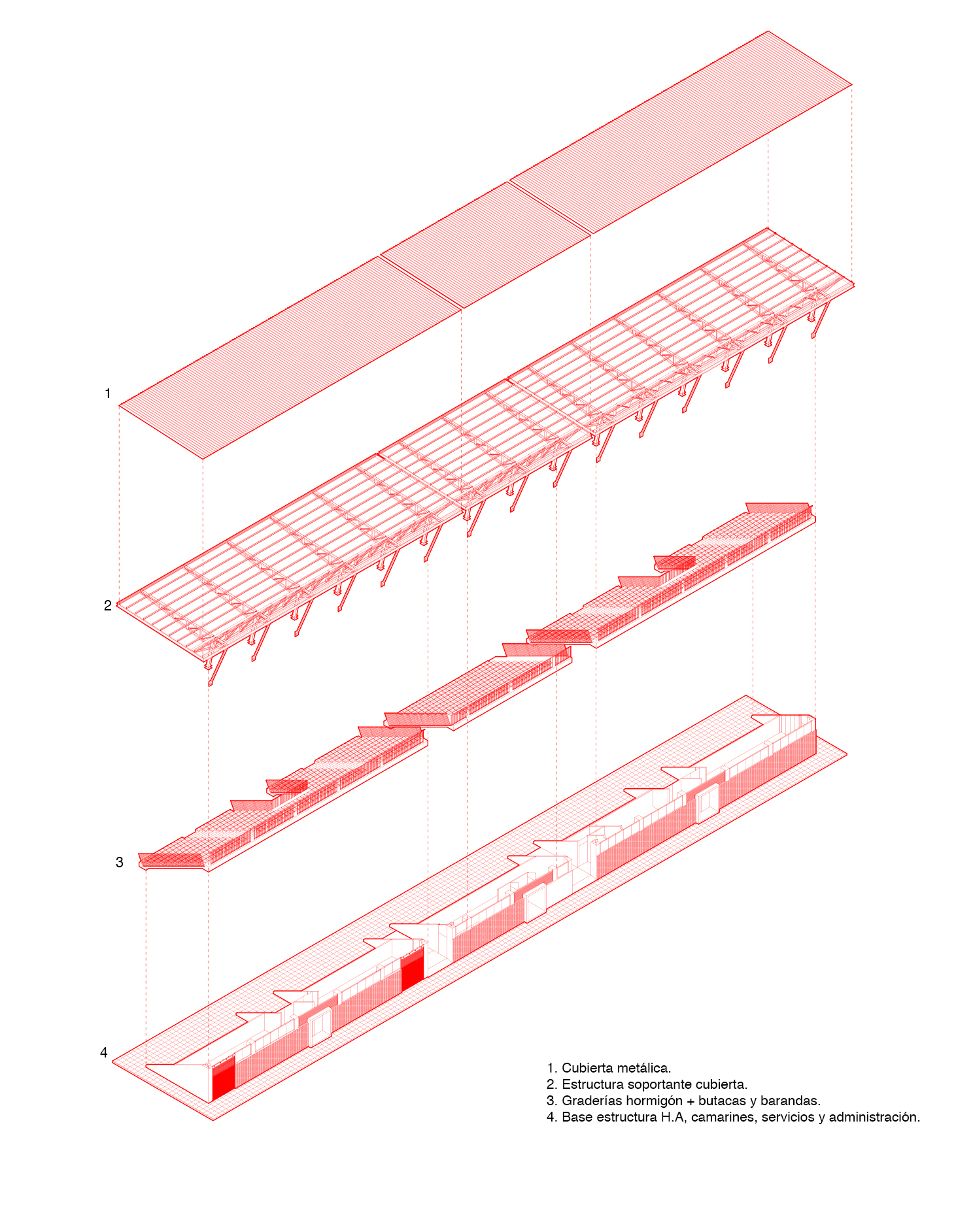 1

2

3

4

1. Cubierta metálica.
2. Estructura soportante cubierta.
3. Graderías hormigón + butacas y barandas.
4. Base estructura H.A, camarines, servicios y administración.