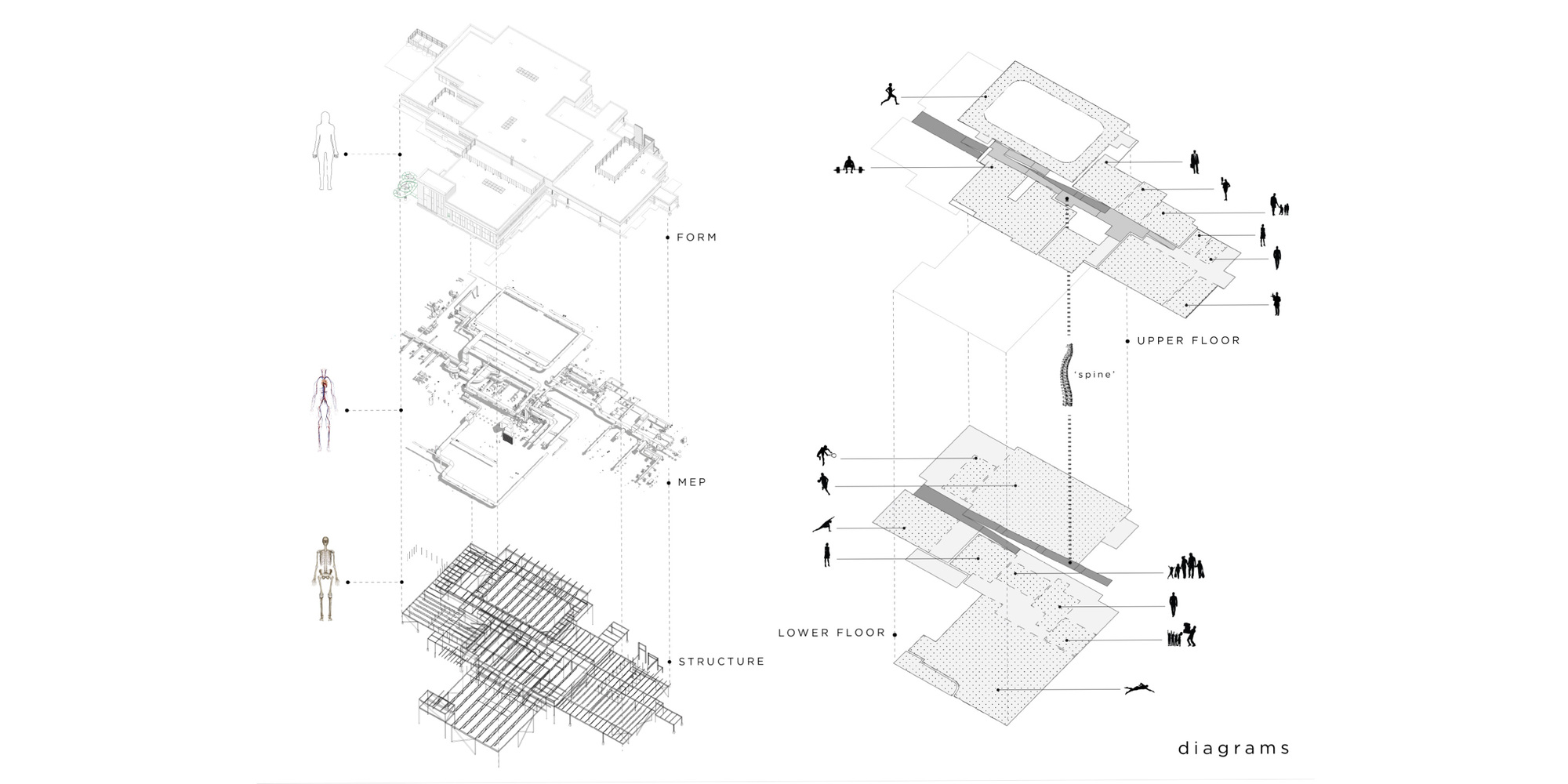 FORM

MEP

STRUCTURE

UPPER FLOOR

'spine'

LOWER FLOOR

diagrams