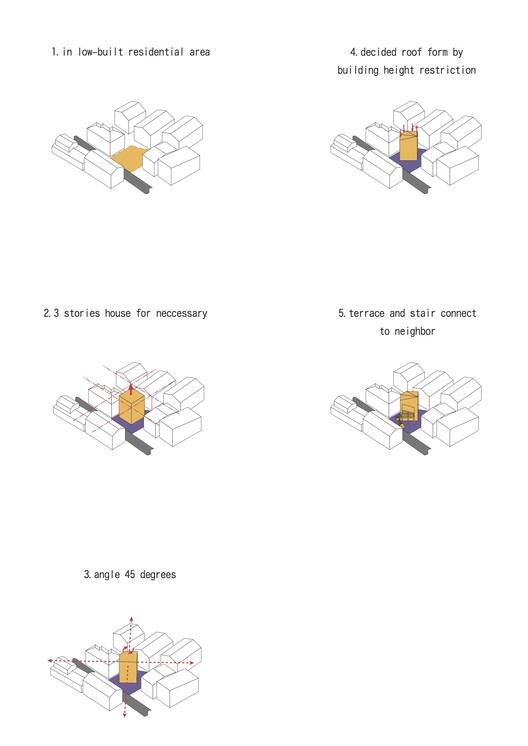 1. in low-built residential area

2. 3 stories house for neccessary

3. angle 45 degrees

4. decided roof form by building height restriction

5. terrace and stair connect to neighbor