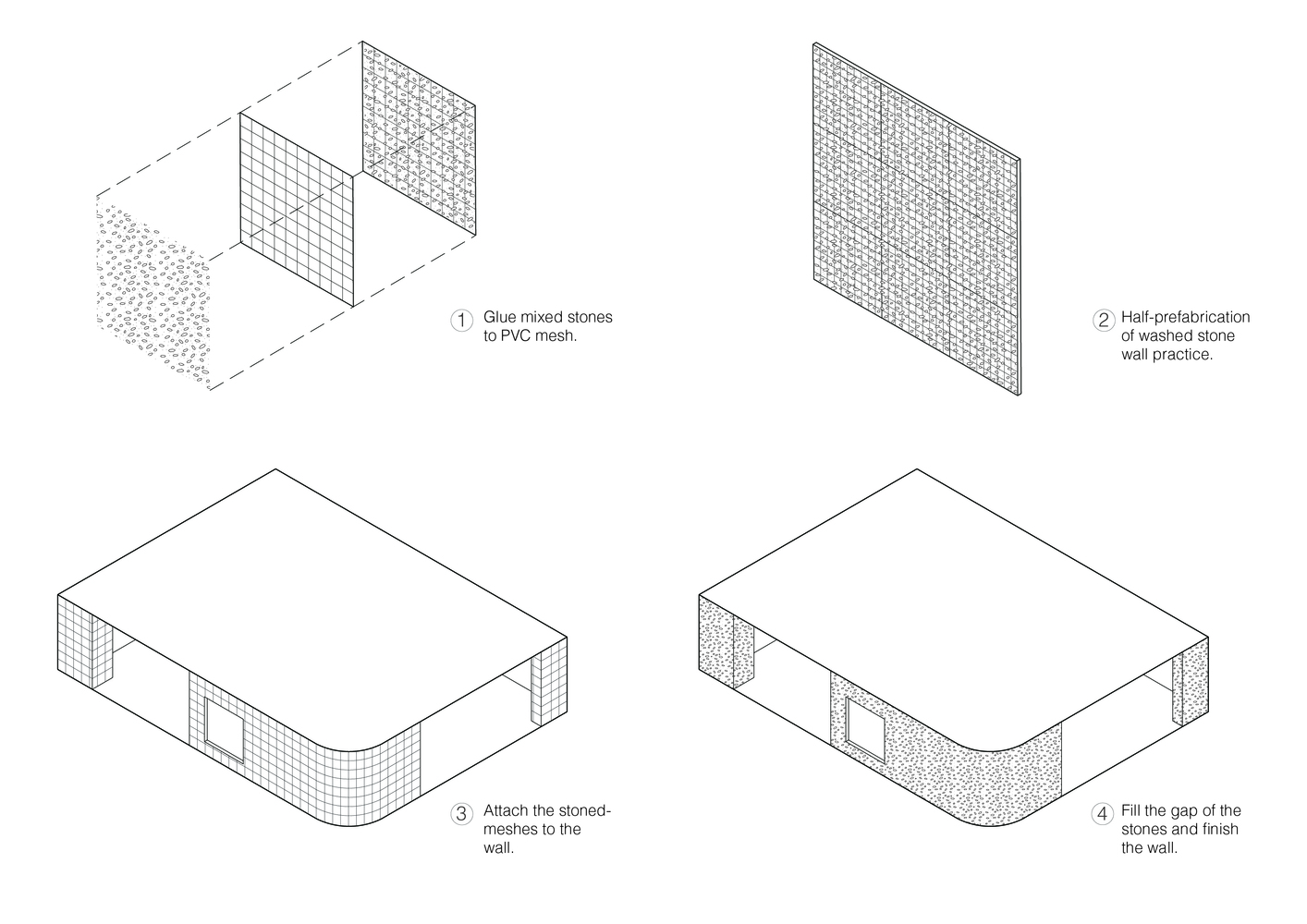 1 Glue mixed stones to PVC mesh.

2 Half-prefabrication of washed stone wall practice.

3 Attach the stoned-meshes to the wall.

4 Fill the gap of the stones and finish the wall.