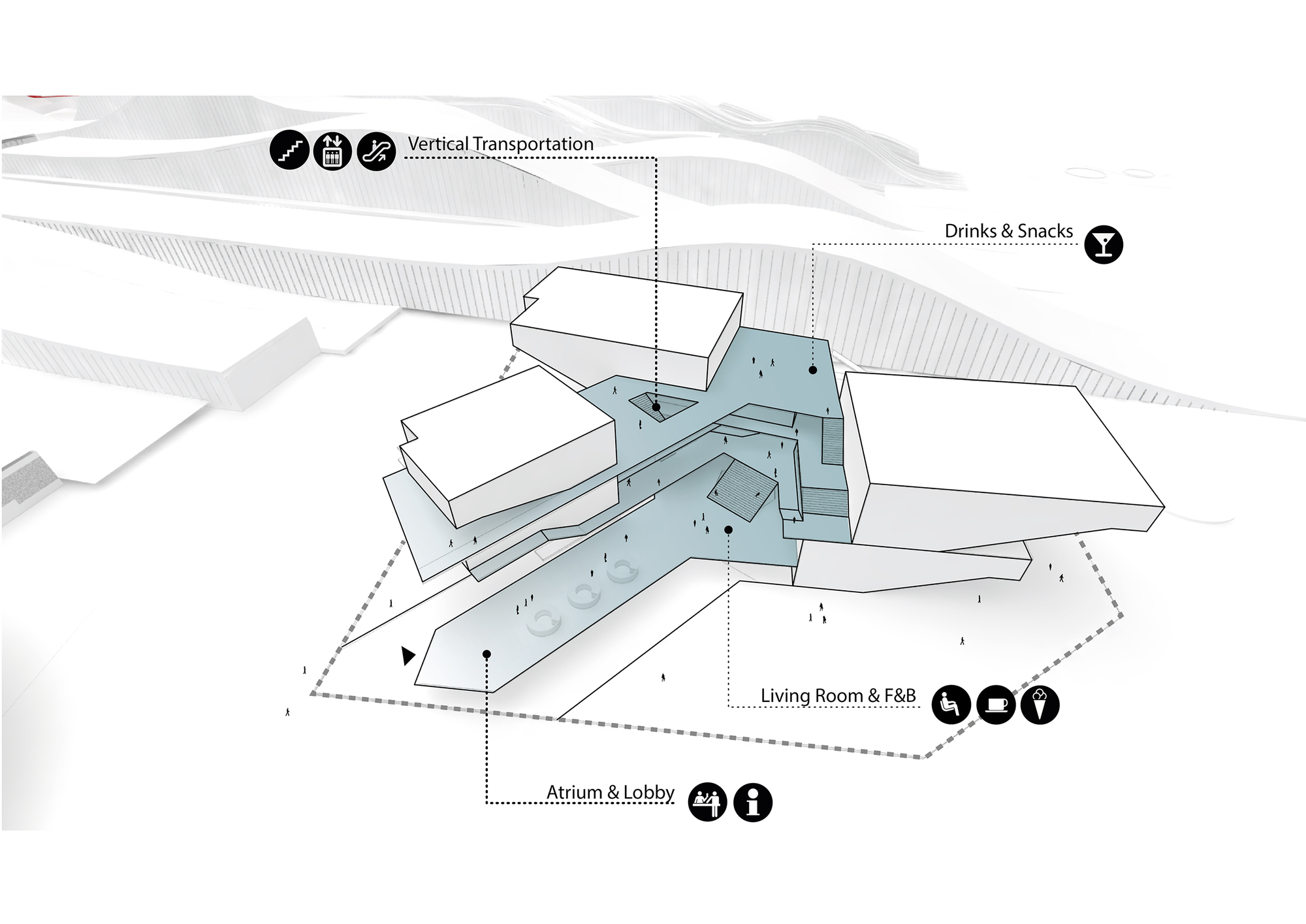 Vertical Transportation

Drinks & Snacks

Living Room & F&B

Atrium & Lobby