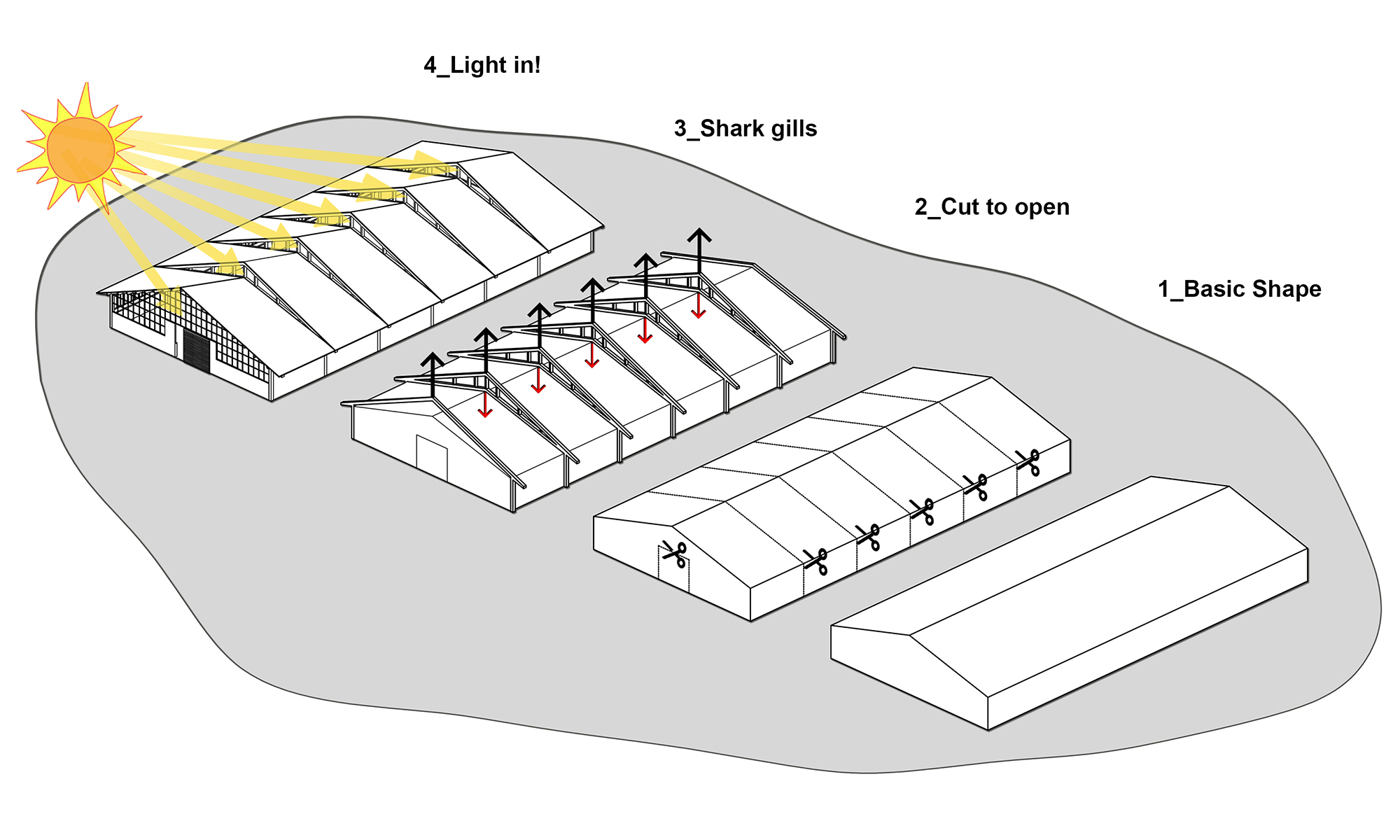 4_Light in!

3_Shark gills

2_Cut to open

1_Basic Shape