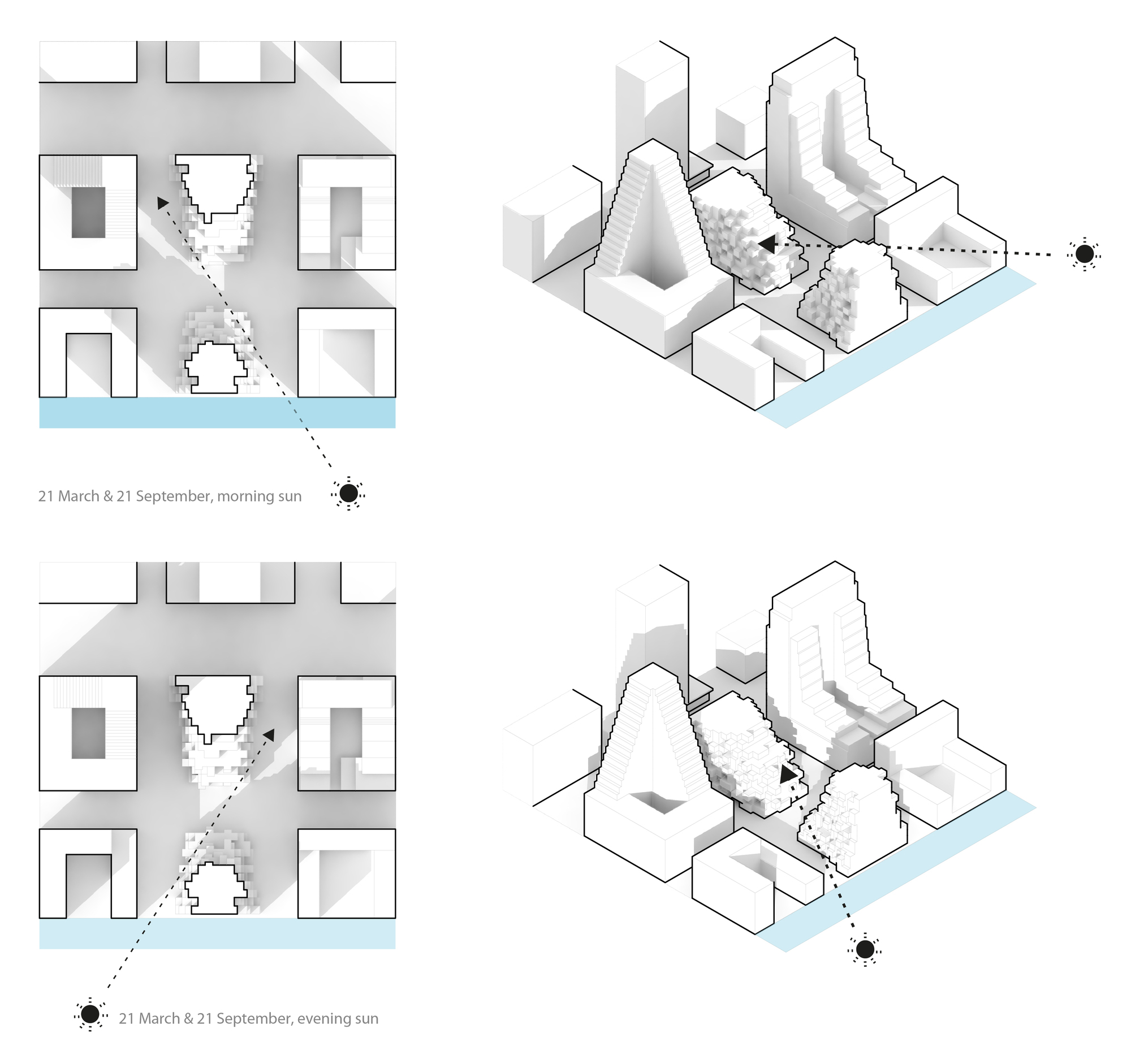 21 March & 21 September, morning sun

21 March & 21 September, evening sun