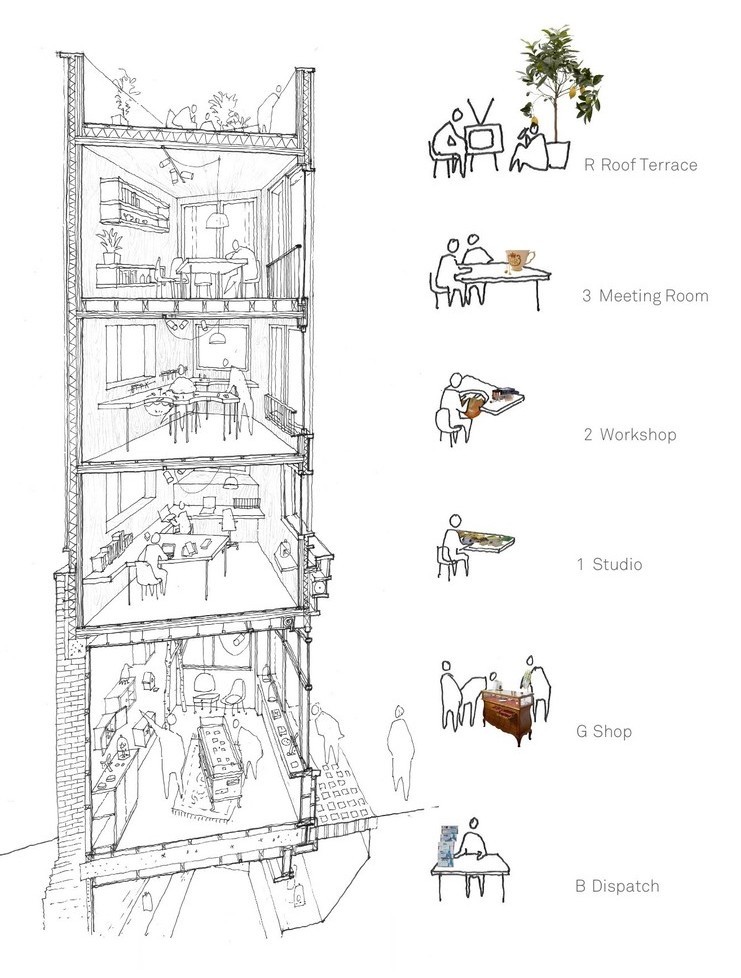 R Roof Terrace

3 Meeting Room

2 Workshop

1 Studio

G Shop

B Dispatch