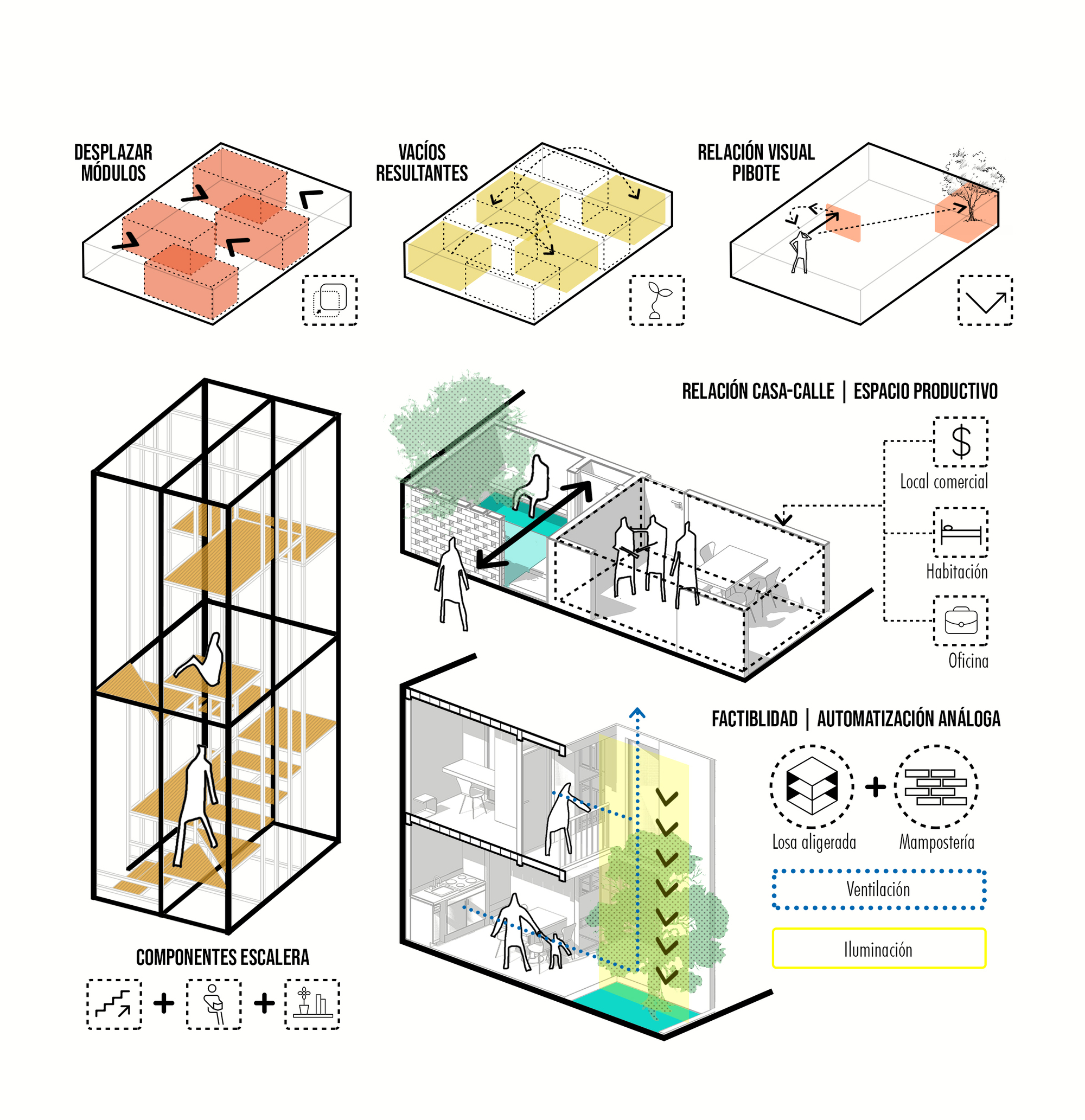 DESPLAZAR MÓDULOS

VACÍOS RESULTANTES

RELACIÓN VISUAL PIBOTE

RELACIÓN CASA-CALLE | ESPACIO PRODUCTIVO

$

Local comercial

Habitación

Oficina

FACTIBLIDAD | AUTOMATIZACIÓN ANÁLOGA

+

Losa aligerada

Mampostería

Ventilación

Iluminación

COMPONENTES ESCALERA

+

+